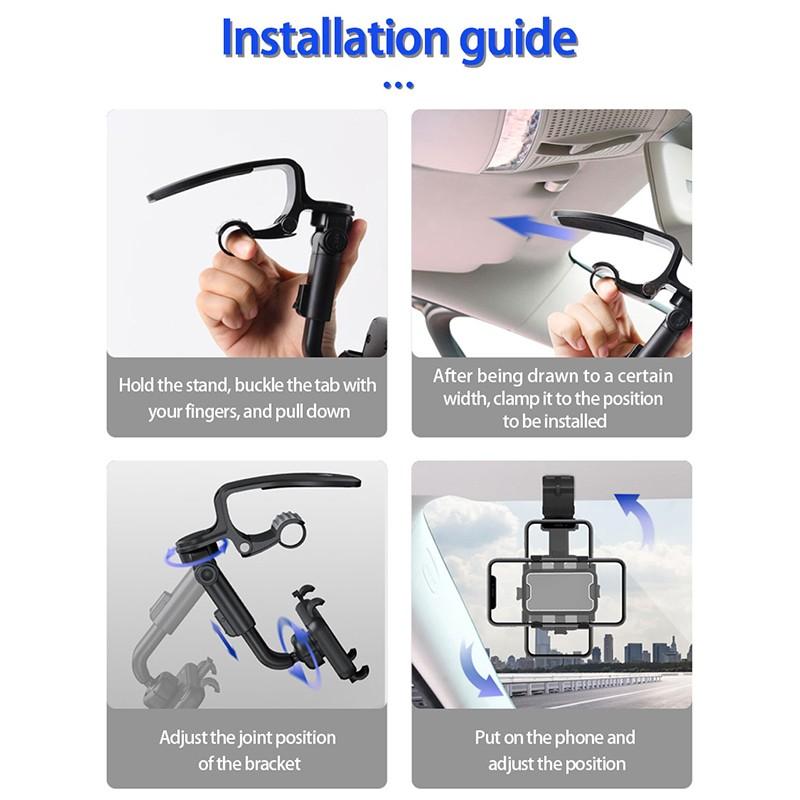 Installation guide

Hold the stand, buckle the tab with your fingers, and pull down

After being drawn to a certain width, clamp it to the position to be installed

Adjust the joint position of the bracket

Put on the phone and adjust the position