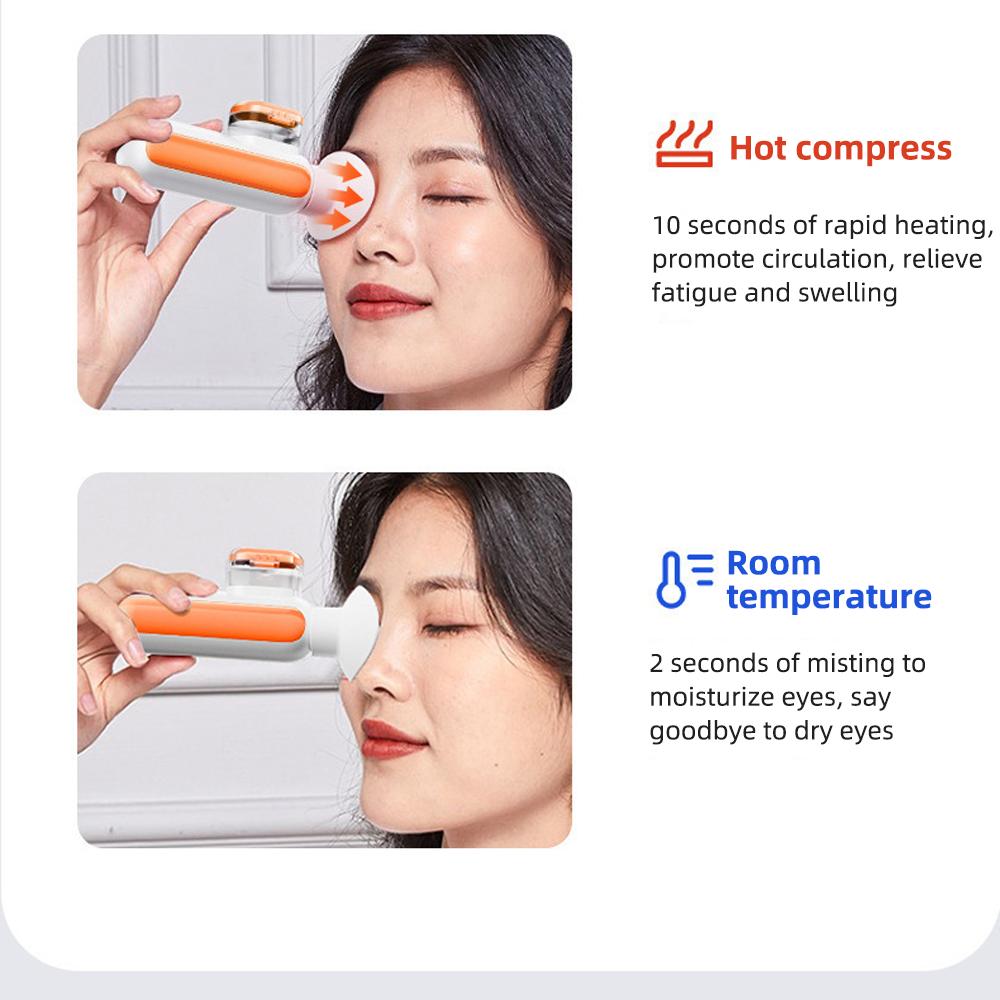 Hot compress

10 seconds of rapid heating, promote circulation, relieve fatigue and swelling

Room temperature

2 seconds of misting to moisturize eyes, say goodbye to dry eyes