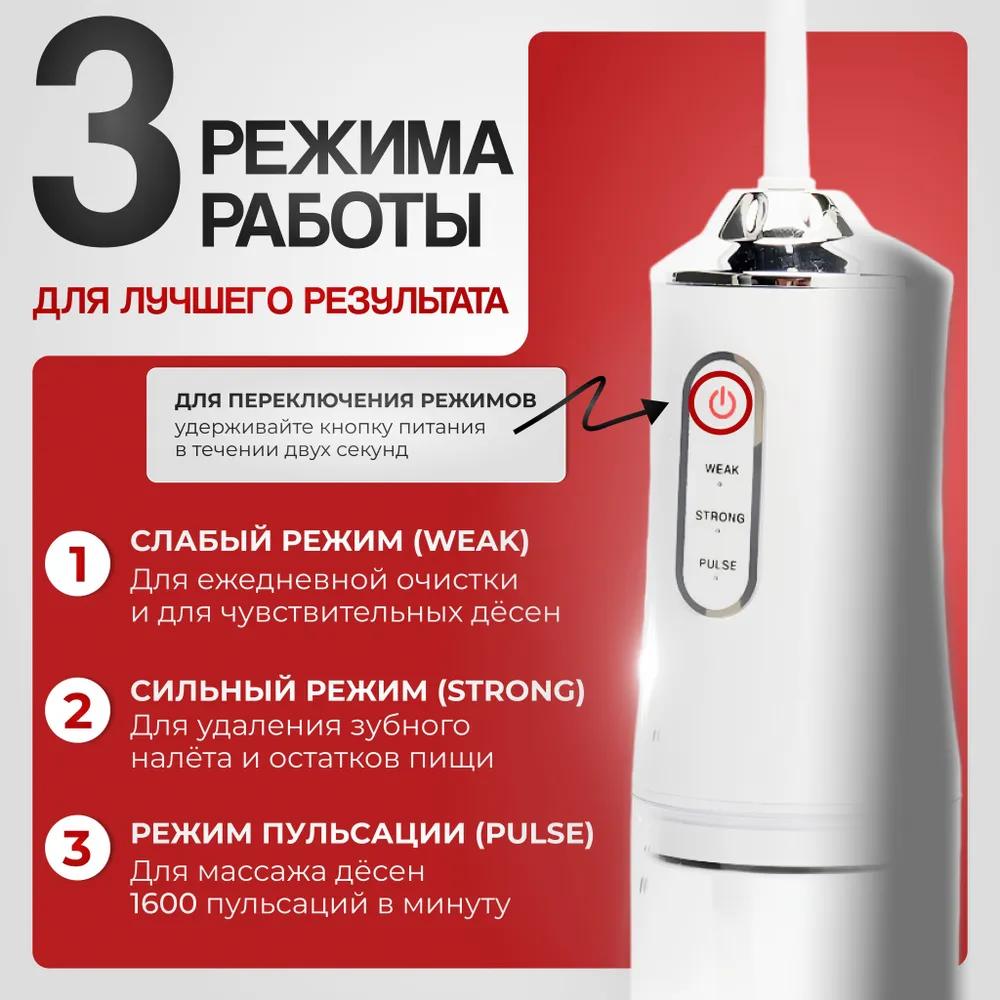 3 РЕЖИМА РАБОТЫ

ДЛЯ ЛУЧШЕГО РЕЗУЛЬТАТА

ДЛЯ ПЕРЕКЛЮЧЕНИЯ РЕЖИМОВ
удерживайте кнопку питания в течении двух секунд

WEAK
STRONG
PULSE

1 СЛАБЫЙ РЕЖИМ (WEAK)
Для ежедневной очистки и для чувствительных дёсен

2 СИЛЬНЫЙ РЕЖИМ (STRONG)
Для удаления зубного налёта и остатков пищи

3 РЕЖИМ ПУЛЬСАЦИИ (PULSE)
Для массажа дёсен 1600 пульсаций в минуту