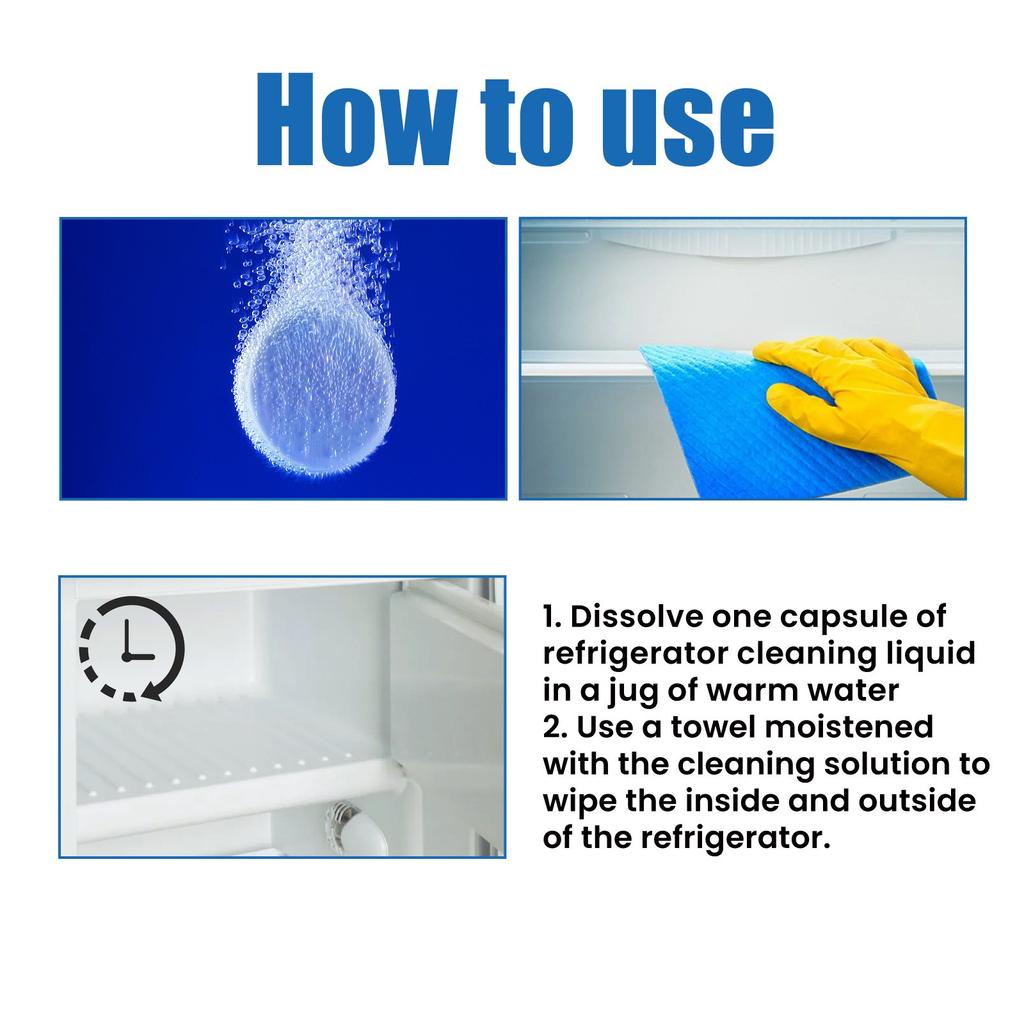 How to use

1. Dissolve one capsule of refrigerator cleaning liquid in a jug of warm water
2. Use a towel moistened with the cleaning solution to wipe the inside and outside of the refrigerator.