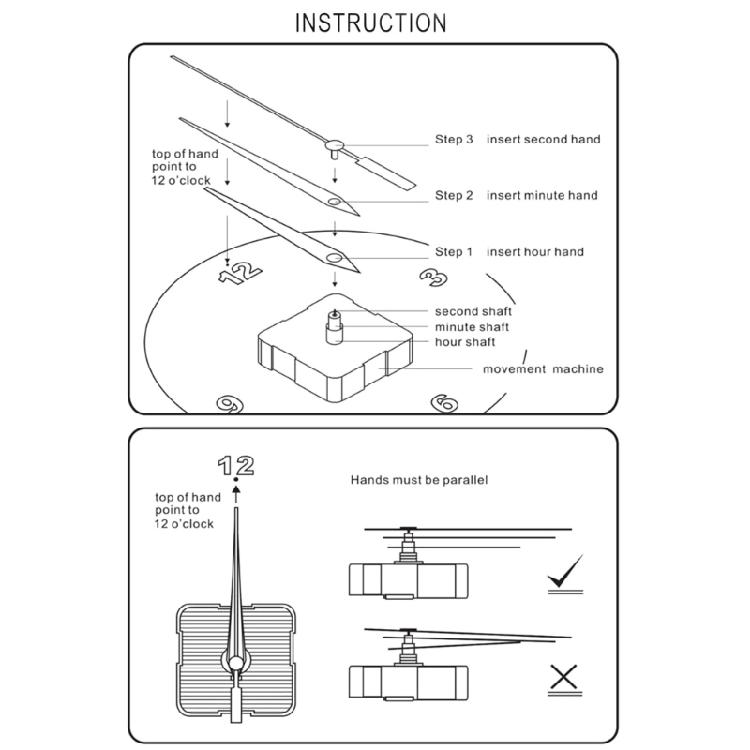 INSTRUCTION

top of hand point to 12 o'clock

Step 3 insert second hand

Step 2 insert minute hand

Step 1 insert hour hand

12

3

second shaft

minute shaft

hour shaft

movement machine

9

6

12

top of hand point to 12 o'clock

Hands must be parallel