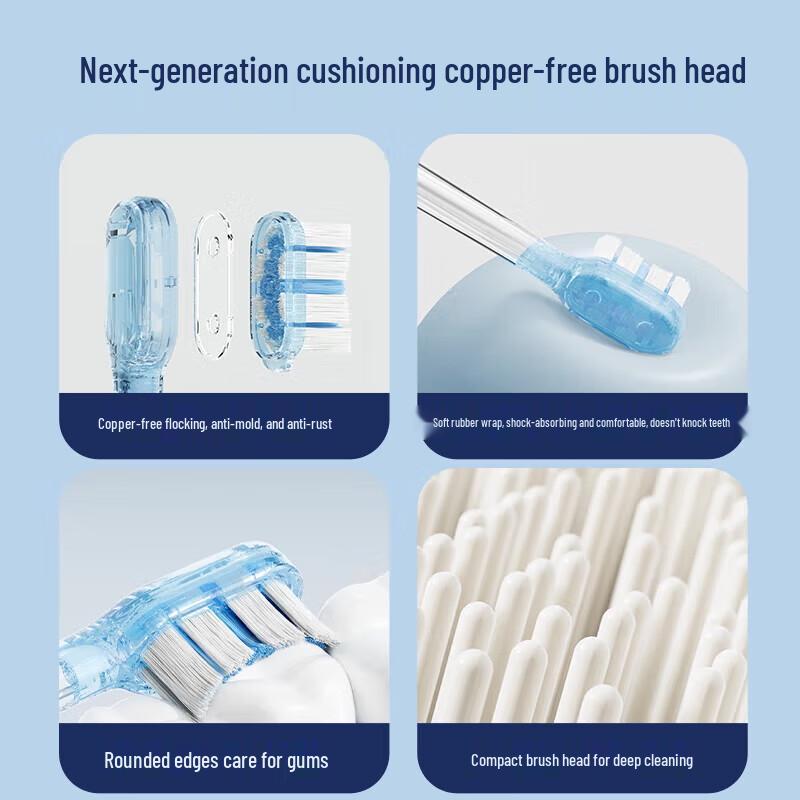 Next-generation cushioning copper-free brush head

Copper-free flocking, anti-mold, and anti-rust

Soft rubber wrap, shock-absorbing and comfortable, doesn't knock teeth

Rounded edges care for gums

Compact brush head for deep cleaning