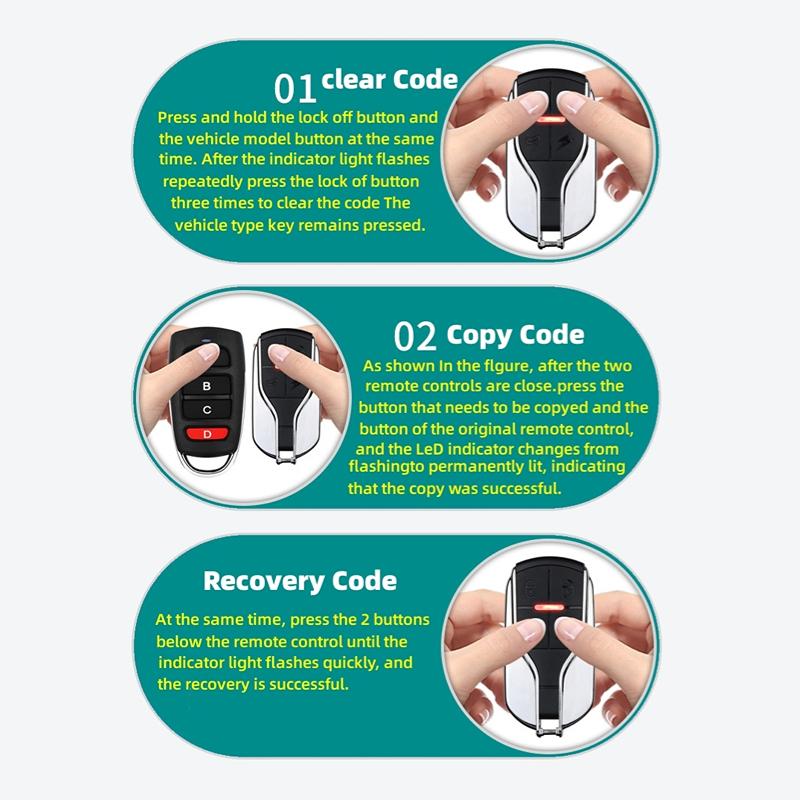 01 clear Code

Press and hold the lock off button and the vehicle model button at the same time. After the indicator light flashes repeatedly press the lock of button three times to clear the code The vehicle type key remains pressed.

B
C
D

02 Copy Code

As shown In the flgure, after the two remote controls are close.press the button that needs to be copyed and the button of the original remote control, and the LeD indicator changes from flashingto permanently lit, indicating that the copy was successful.

Recovery Code

At the same time, press the 2 buttons below the remote control until the indicator light flashes quickly, and the recovery is successful.