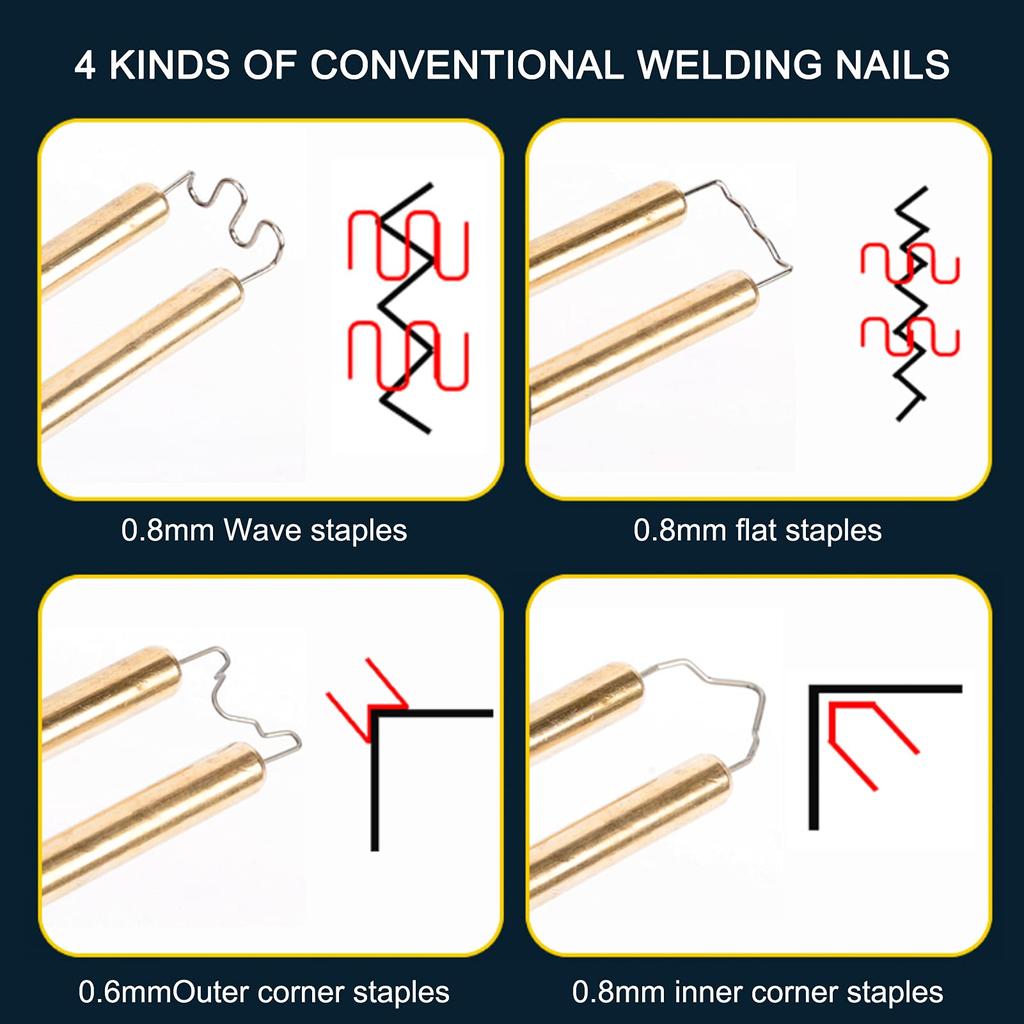 4 KINDS OF CONVENTIONAL WELDING NAILS

0.8mm Wave staples

0.8mm flat staples

0.6mmOuter corner staples

0.8mm inner corner staples