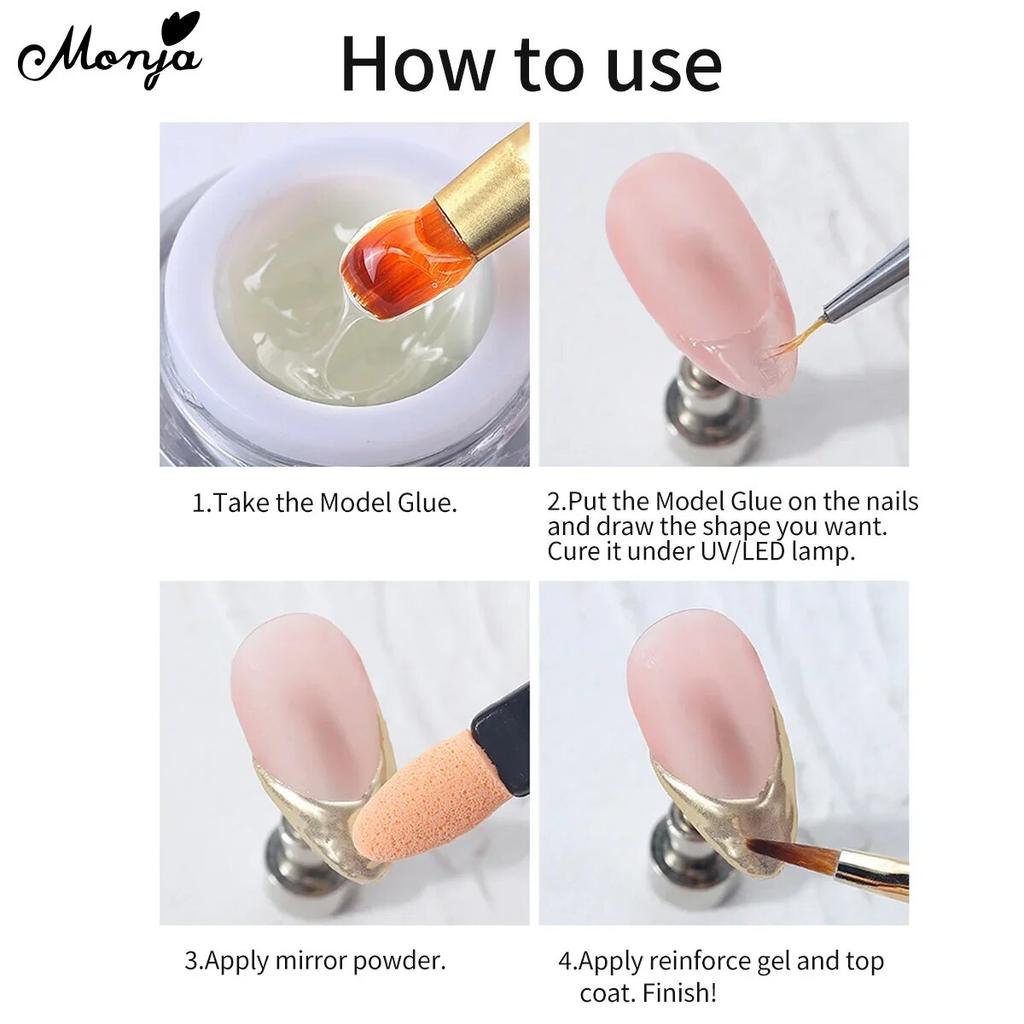 Monja

How to use

1.Take the Model Glue.

2.Put the Model Glue on the nails and draw the shape you want. Cure it under UV/LED lamp.

3.Apply mirror powder.

4.Apply reinforce gel and top coat. Finish!