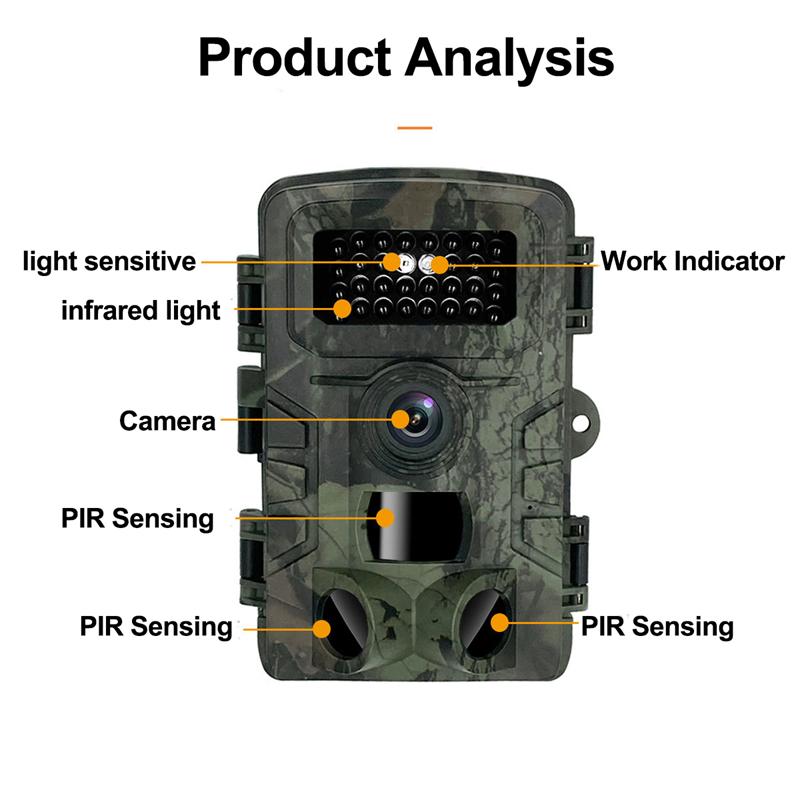 Product Analysis

light sensitive

Work Indicator

infrared light

Camera

PIR Sensing

PIR Sensing

PIR Sensing