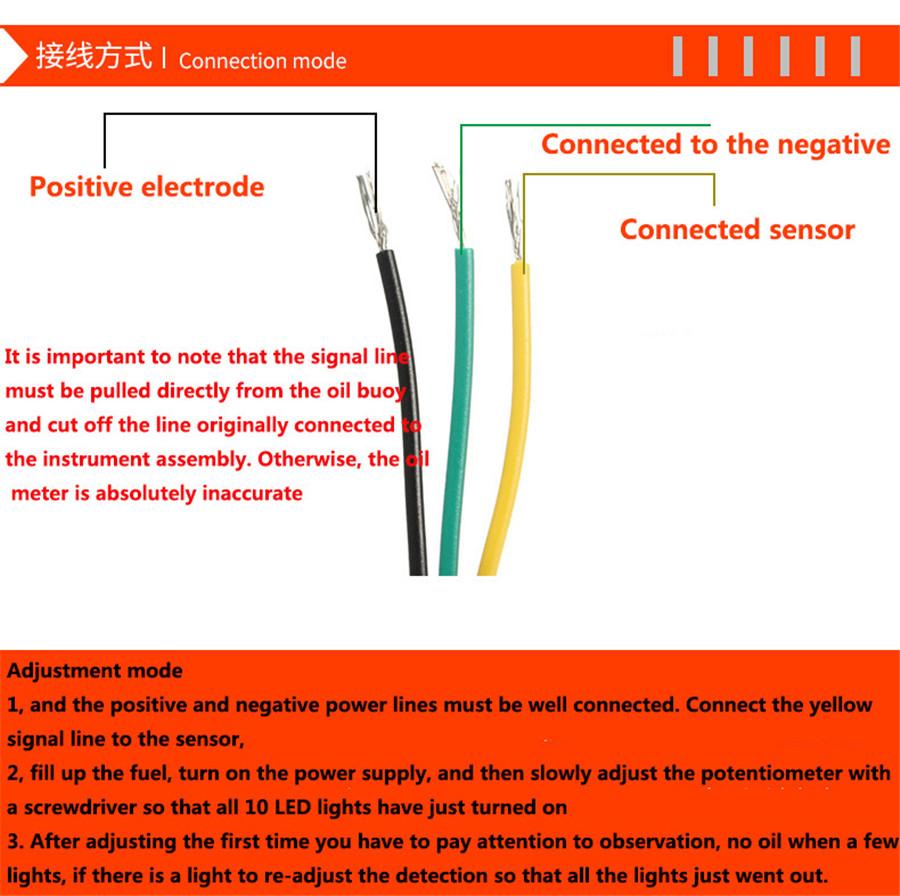 接线方式 | Connection mode

Positive electrode

Connected to the negative

Connected sensor

It is important to note that the signal line must be pulled directly from the oil buoy and cut off the line originally connected to the instrument assembly. Otherwise, the oil meter is absolutely inaccurate

Adjustment mode
1, and the positive and negative power lines must be well connected. Connect the yellow signal line to the sensor,
2, fill up the fuel, turn on the power supply, and then slowly adjust the potentiometer with a screwdriver so that all 10 LED lights have just turned on
3. After adjusting the first time you have to pay attention to observation, no oil when a few lights, if there is a light to re-adjust the detection so that all the lights just went out.