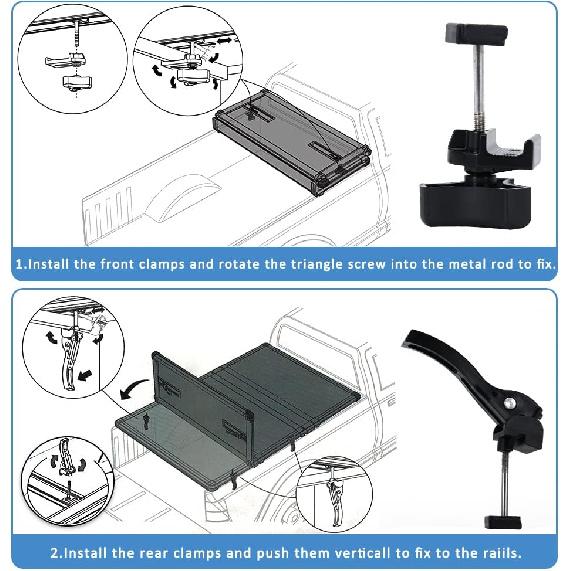 1.Install the front clamps and rotate the triangle screw into the metal rod to fix.

2.Install the rear clamps and push them verticall to fix to the raiils.