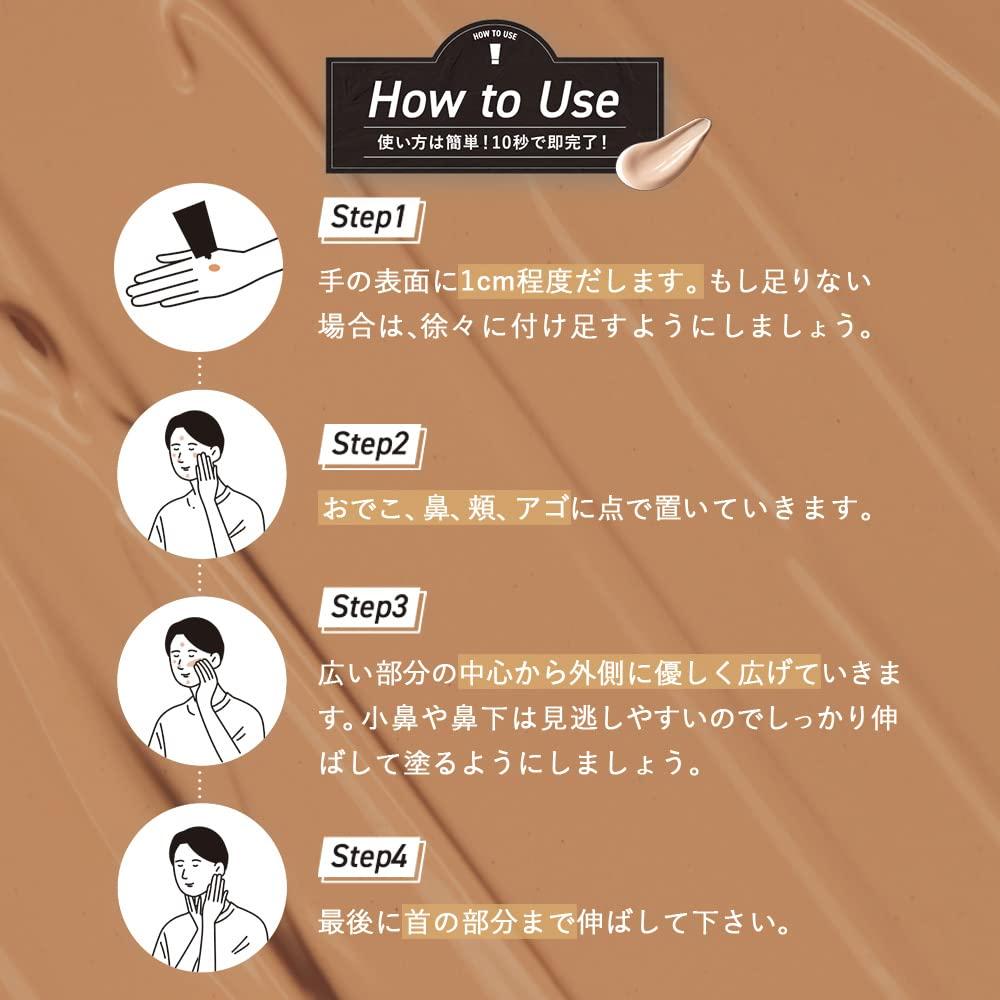 HOW TO USE

How to Use

使い方は簡単！10秒で即完了！

Step1

手の表面に1cm程度だします。もし足りない場合は、徐々に付け足すようにしましょう。

Step2

おでこ、鼻、頬、アゴに点で置いていきます。

Step3

広い部分の中心から外側に優しく広げていきます。小鼻や鼻下は見逃しやすいのでしっかり伸ばして塗るようにしましょう。

Step4

最後に首の部分まで伸ばして下さい。