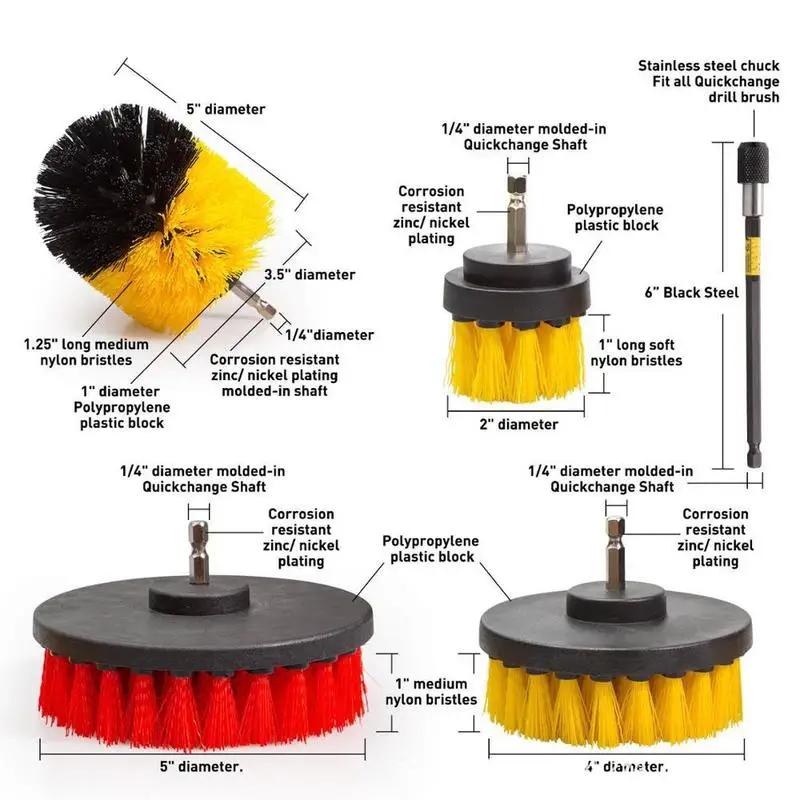 5" diameter

3.5" diameter

1/4"diameter

1.25" long medium nylon bristles

Corrosion resistant zinc/ nickel plating molded-in shaft

1" diameter Polypropylene plastic block

1/4" diameter molded-in Quickchange Shaft

Corrosion resistant zinc/ nickel plating

Polypropylene plastic block

1" long soft nylon bristles

2" diameter

Stainless steel chuck Fit all Quickchange drill brush

6" Black Steel

1/4" diameter molded-in Quickchange Shaft

Corrosion resistant zinc/ nickel plating

Polypropylene plastic block

1" medium nylon bristles

5" diameter.

1/4" diameter molded-in Quickchange Shaft

Corrosion resistant zinc/ nickel plating

4" diameter.