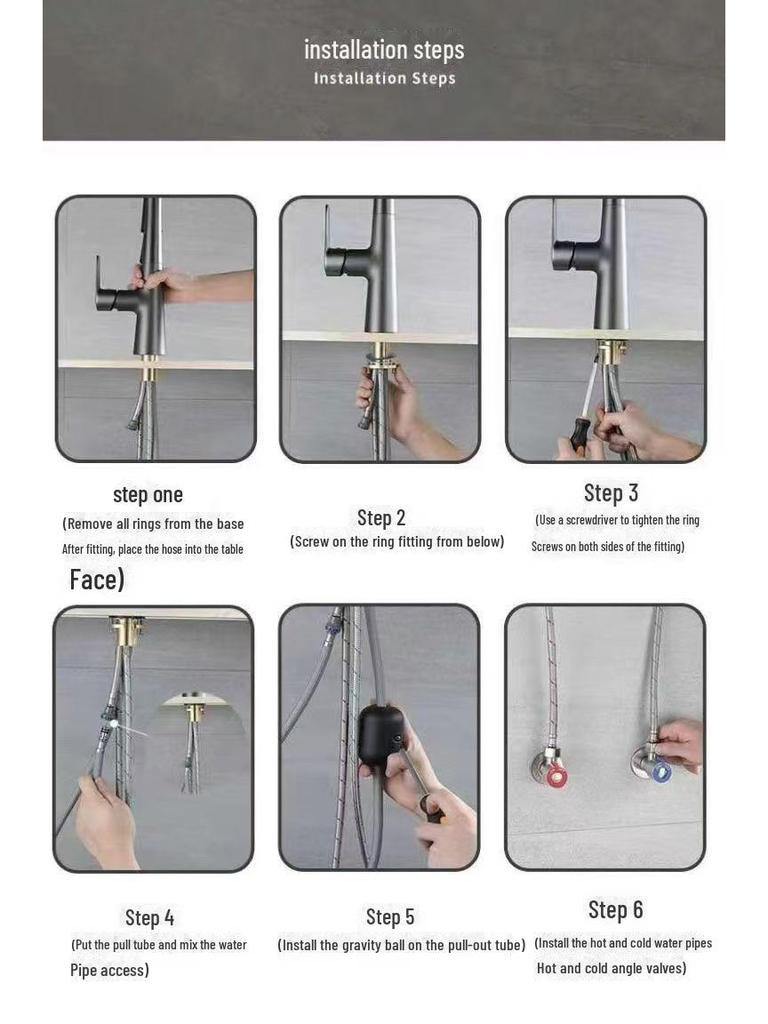 installation steps
Installation Steps

step one
(Remove all rings from the base
After fitting, place the hose into the table
Face)

Step 2
(Screw on the ring fitting from below)

Step 3
(Use a screwdriver to tighten the ring
Screws on both sides of the fitting)

Step 4
(Put the pull tube and mix the water
Pipe access)

Step 5
(Install the gravity ball on the pull-out tube)

Step 6
(Install the hot and cold water pipes
Hot and cold angle valves)