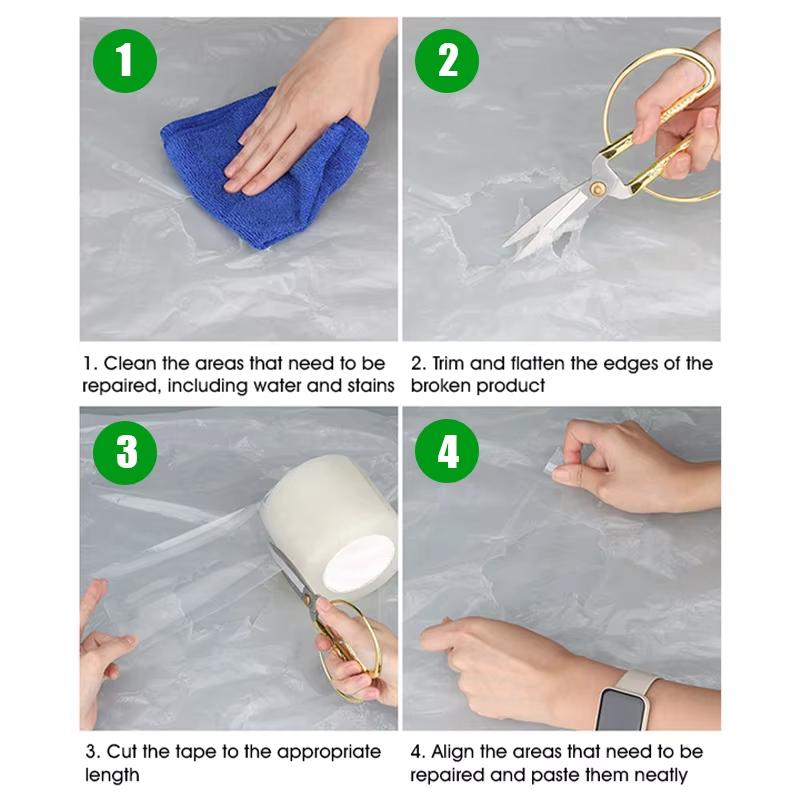 1

2

1. Clean the areas that need to be repaired, including water and stains

2. Trim and flatten the edges of the broken product

3

4

3. Cut the tape to the appropriate length

4. Align the areas that need to be repaired and paste them neatly