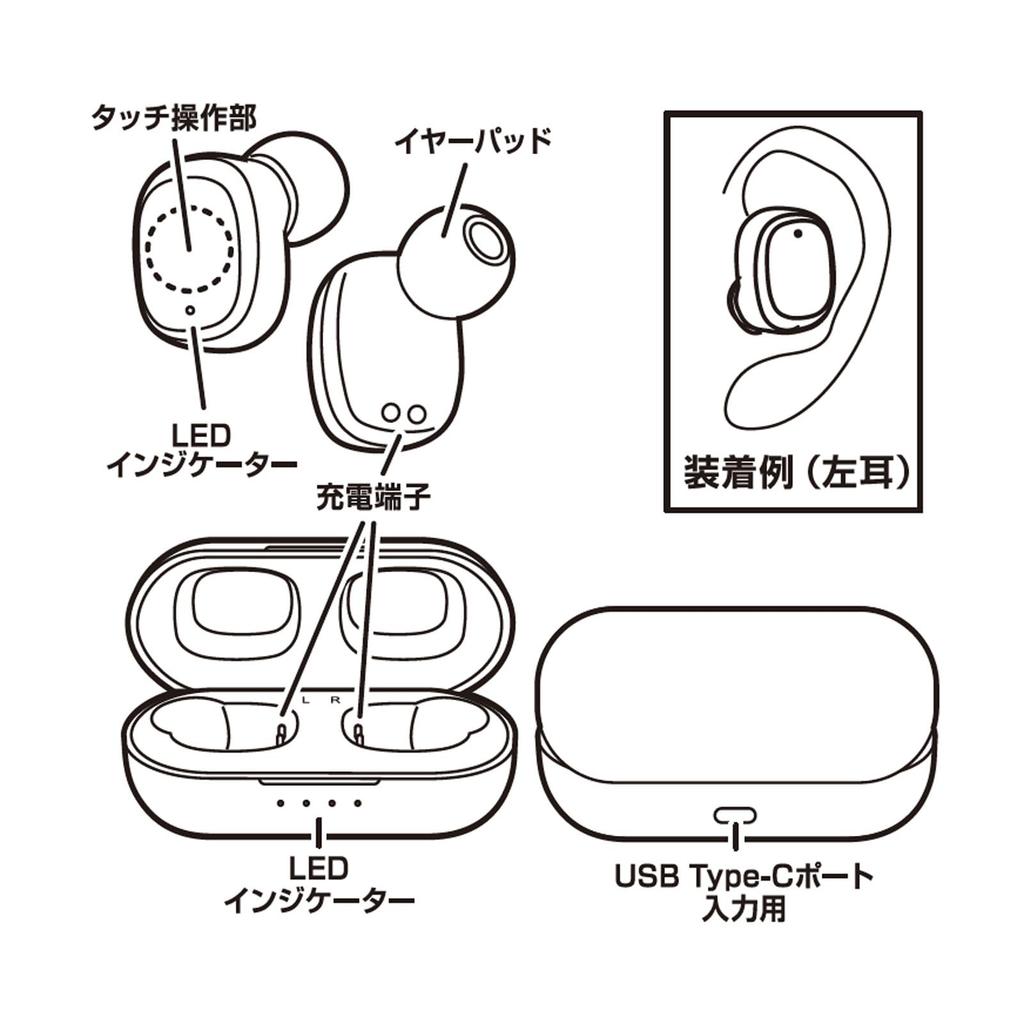 タッチ操作部

イヤーパッド

LED
インジケーター

充電端子

装着例（左耳）

L R

LED
インジケーター

USB Type-Cポート
入力用