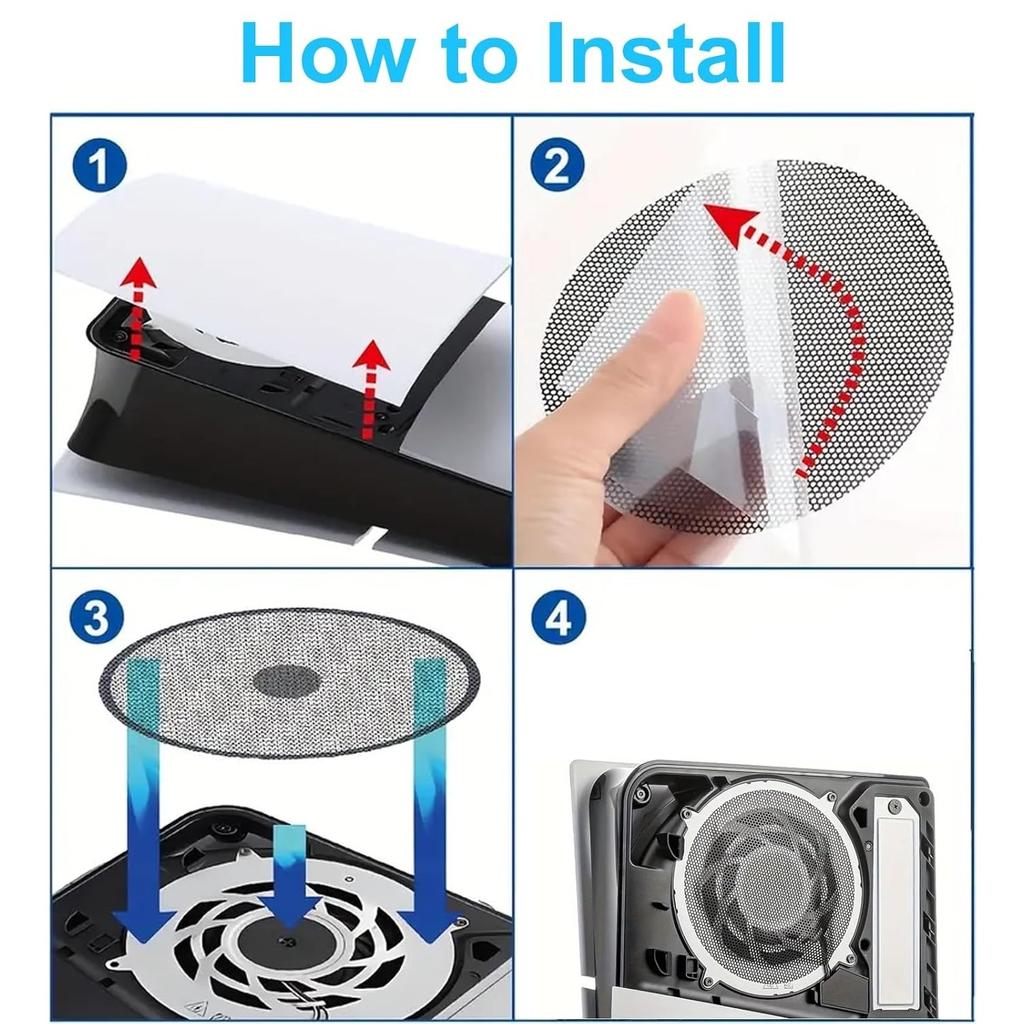 How to Install

1

2

3

4