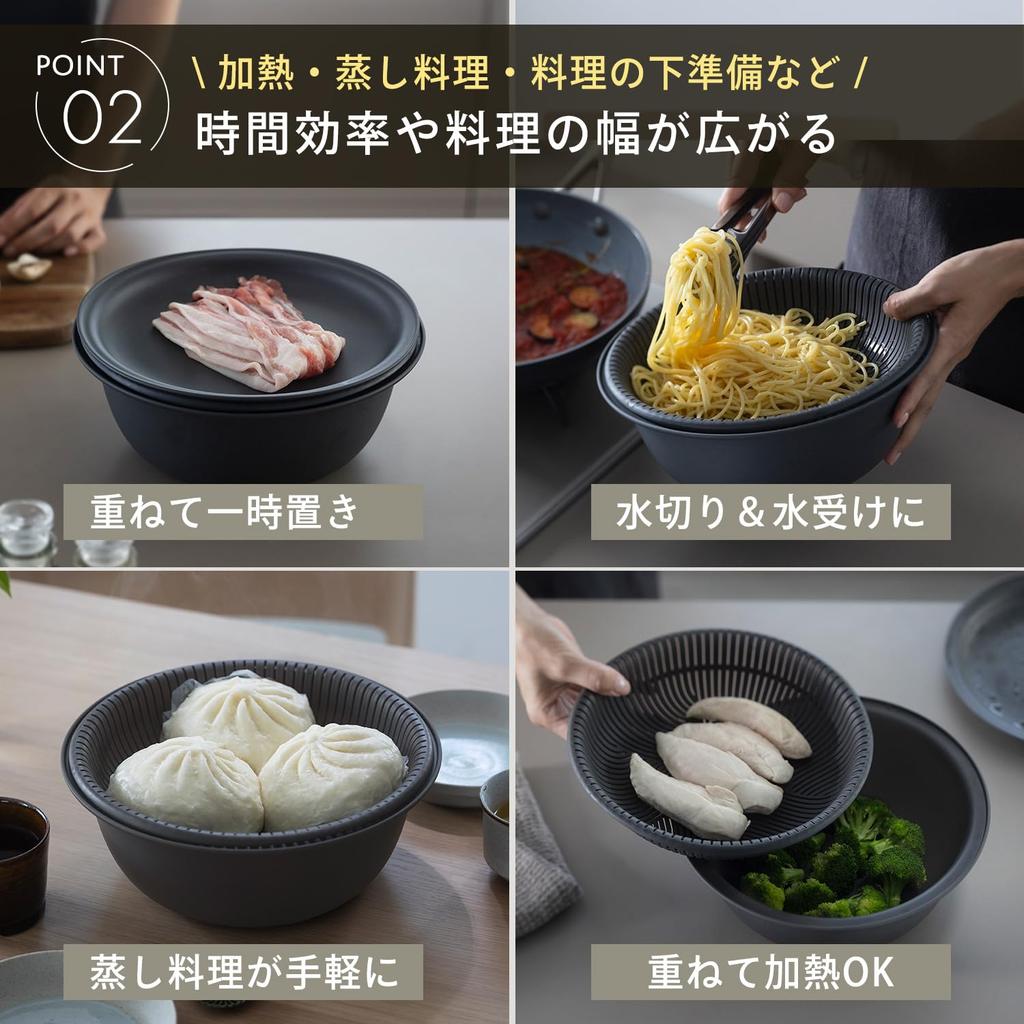 POINT 02

\ 加熱・蒸し料理・料理の下準備など /
時間効率や料理の幅が広がる

重ねて一時置き

水切り＆水受けに

蒸し料理が手軽に

重ねて加熱OK