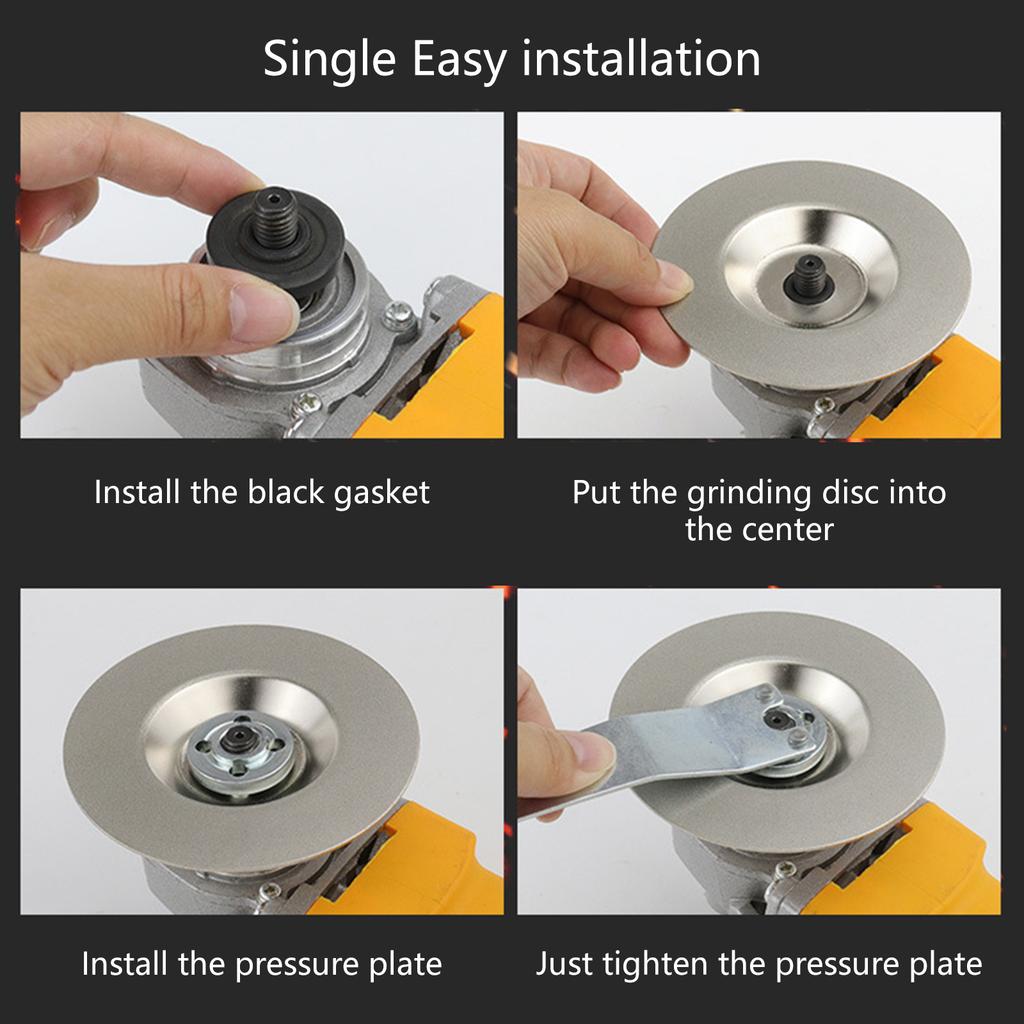 Single Easy installation

Install the black gasket

Put the grinding disc into the center

Install the pressure plate

Just tighten the pressure plate