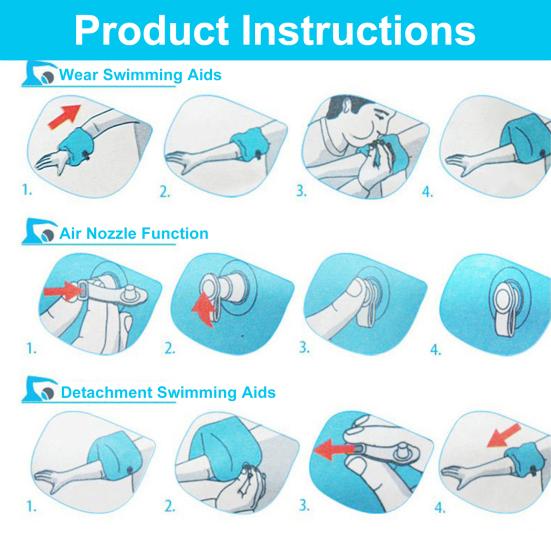 Product Instructions

Wear Swimming Aids

1.

2.

3.

4.

Air Nozzle Function

1.

2.

3.

4.

Detachment Swimming Aids

1.

2.

3.

4.