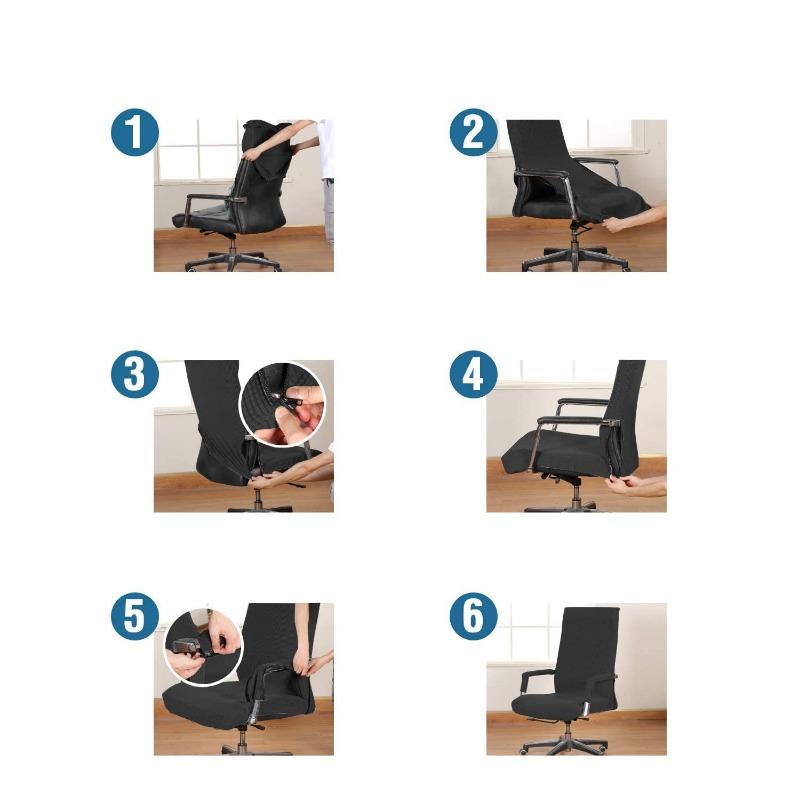 1
2
3
4
5
6