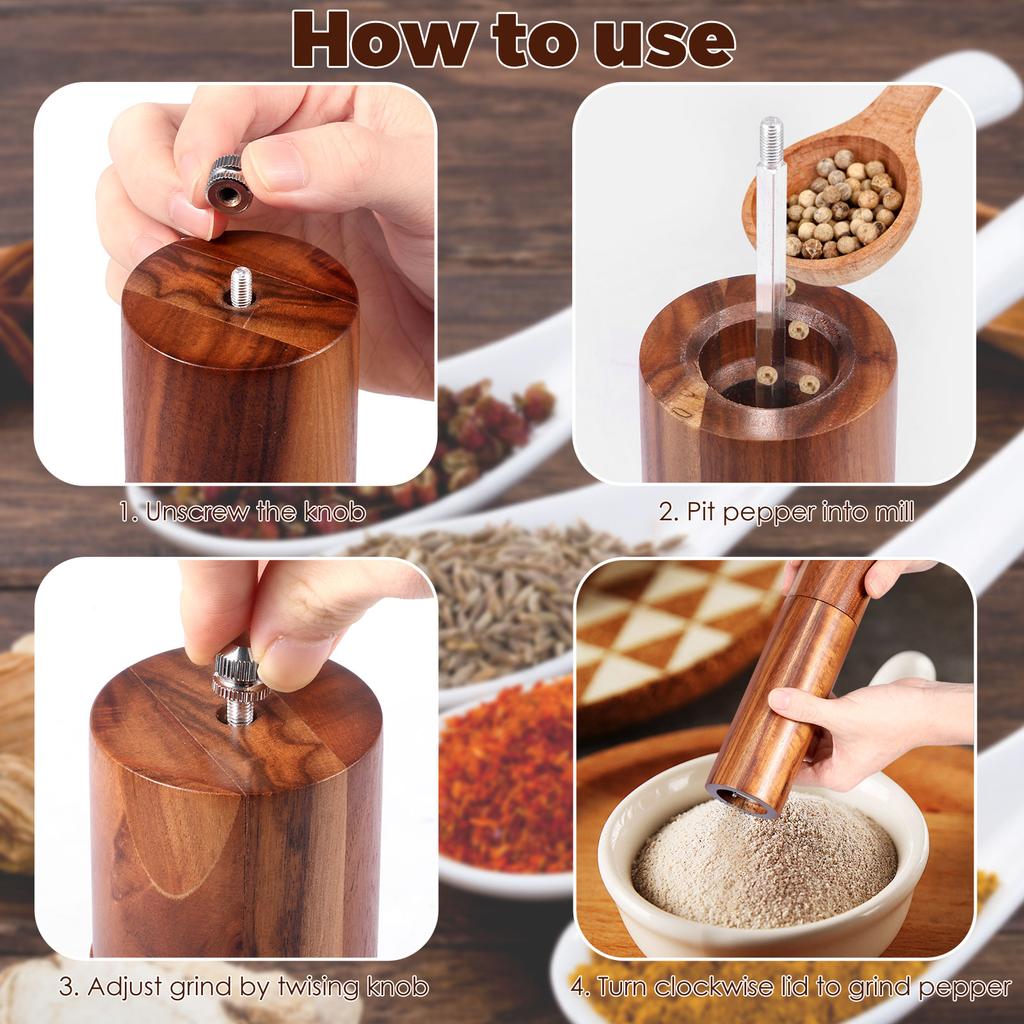 How to use

1. Unscrew the knob

2. Pit pepper into mill

3. Adjust grind by twising knob

4. Turn clockwise lid to grind pepper