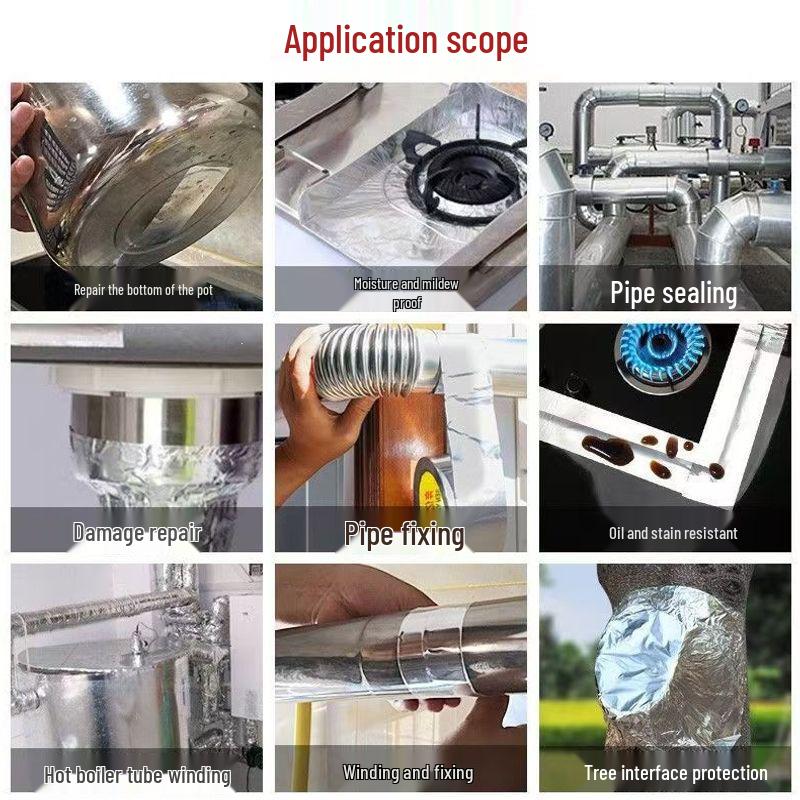 Application scope

Repair the bottom of the pot

Moisture and mildew proof

Pipe sealing

Damage repair

Pipe fixing

Oil and stain resistant

Hot boiler tube winding

Winding and fixing

Tree interface protection