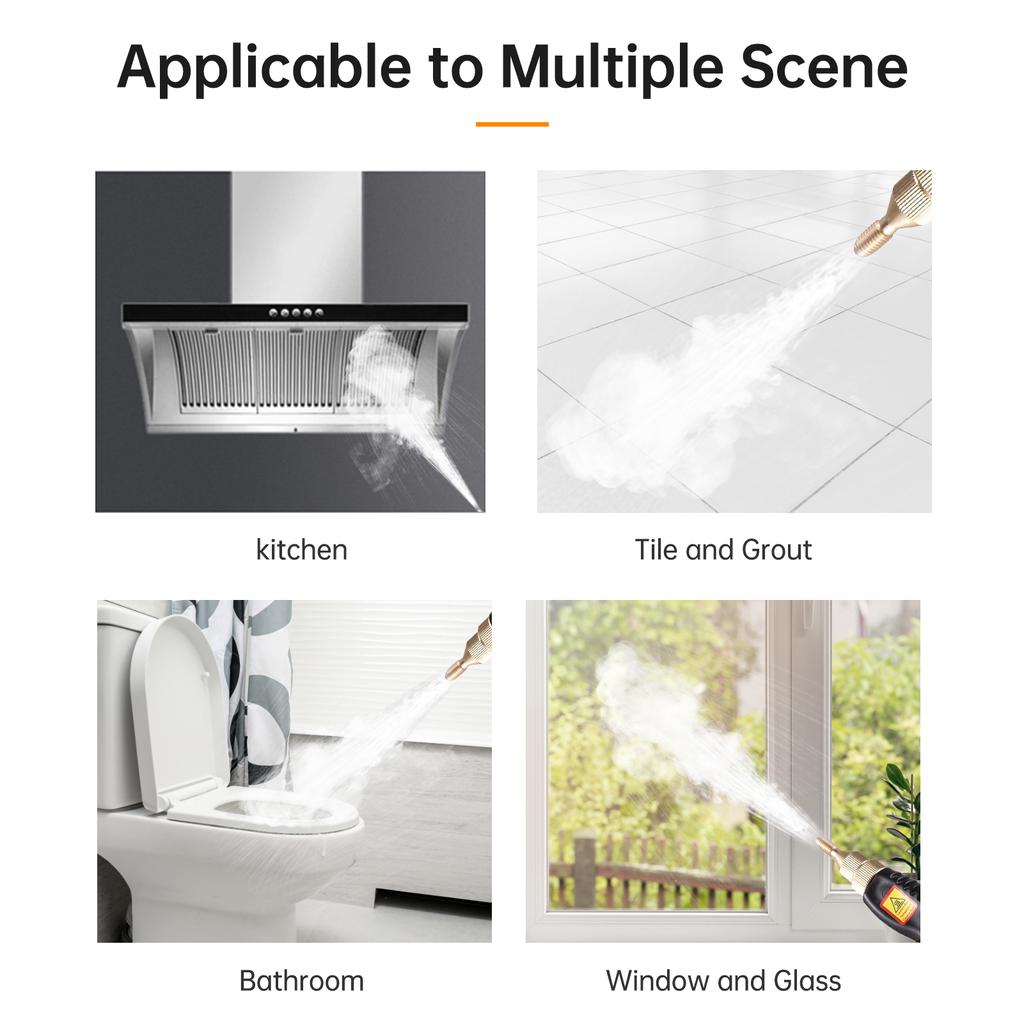 Applicable to Multiple Scene

kitchen

Tile and Grout

Bathroom

Window and Glass