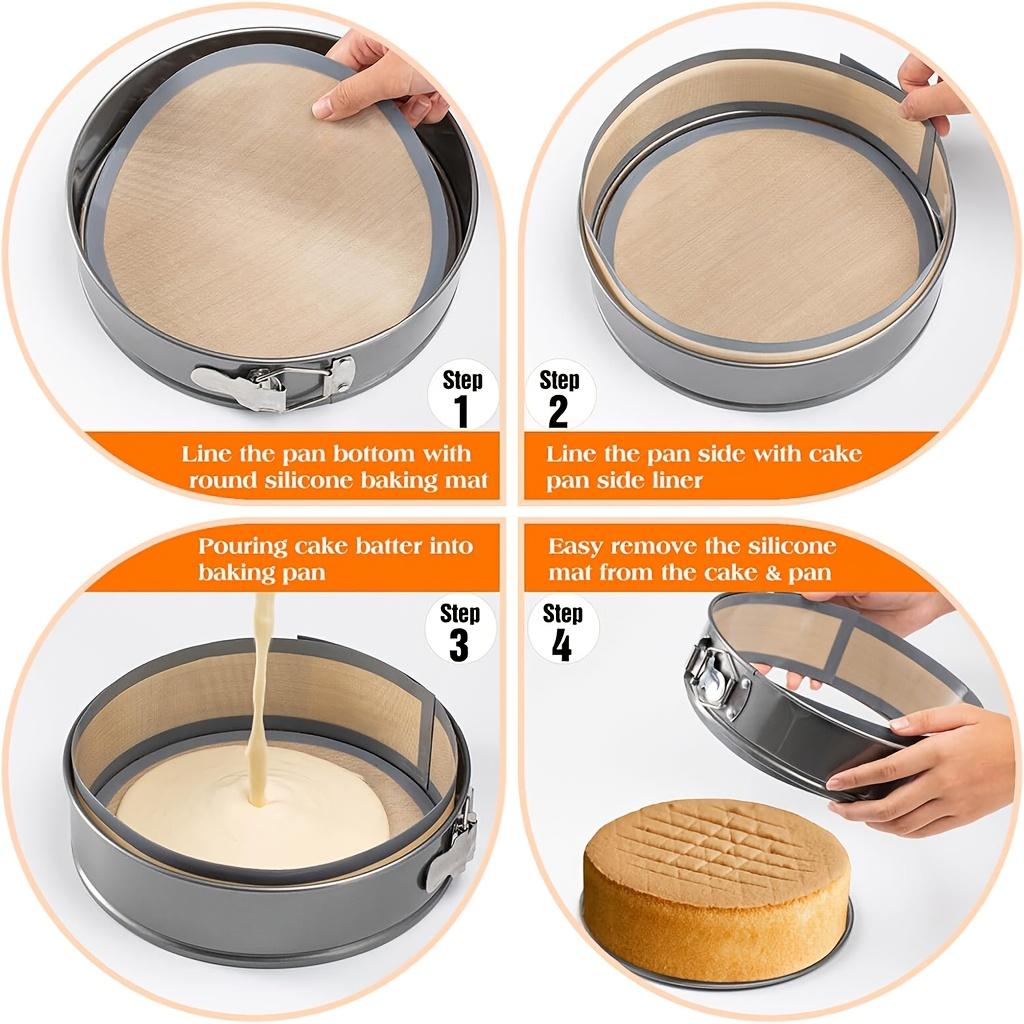 Step 1

Line the pan bottom with round silicone baking mat

Step 2

Line the pan side with cake pan side liner

Pouring cake batter into baking pan

Step 3

Easy remove the silicone mat from the cake & pan

Step 4