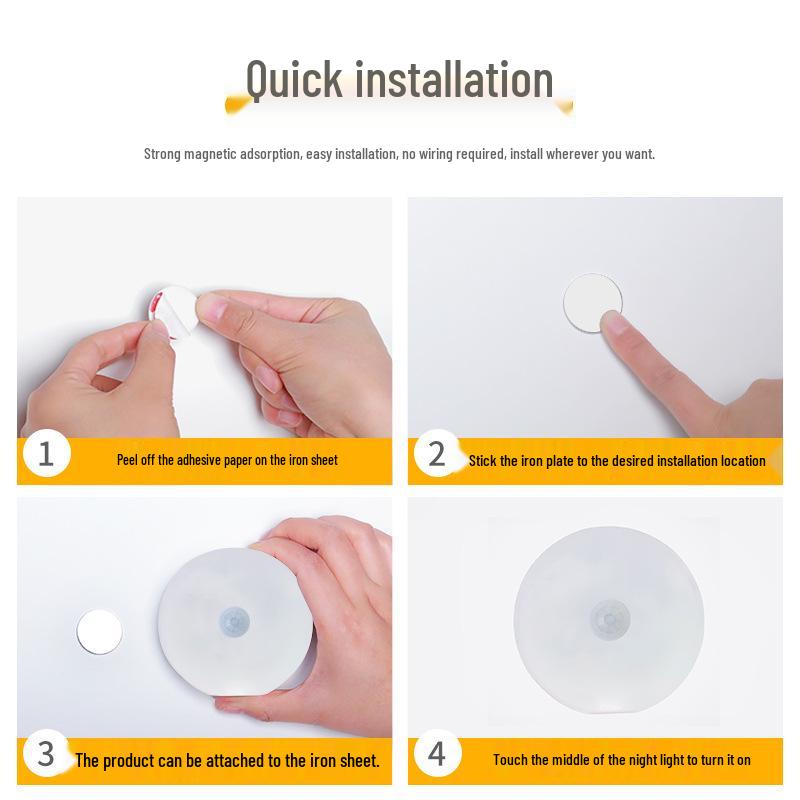 Quick installation

Strong magnetic adsorption, easy installation, no wiring required, install wherever you want.

1 Peel off the adhesive paper on the iron sheet

2 Stick the iron plate to the desired installation location

3 The product can be attached to the iron sheet.

4 Touch the middle of the night light to turn it on