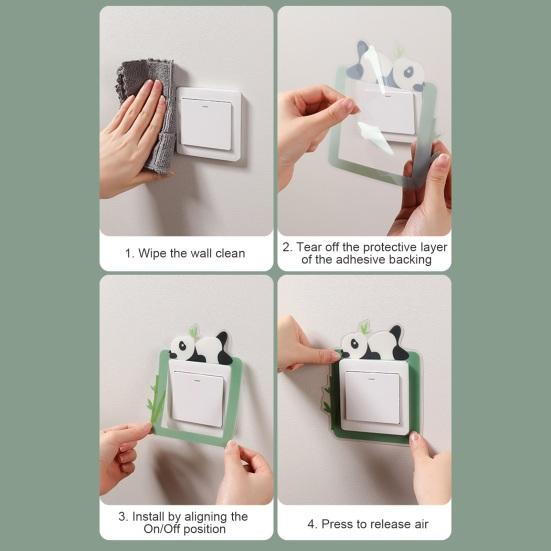 1. Wipe the wall clean

2. Tear off the protective layer of the adhesive backing

3. Install by aligning the On/Off position

4. Press to release air