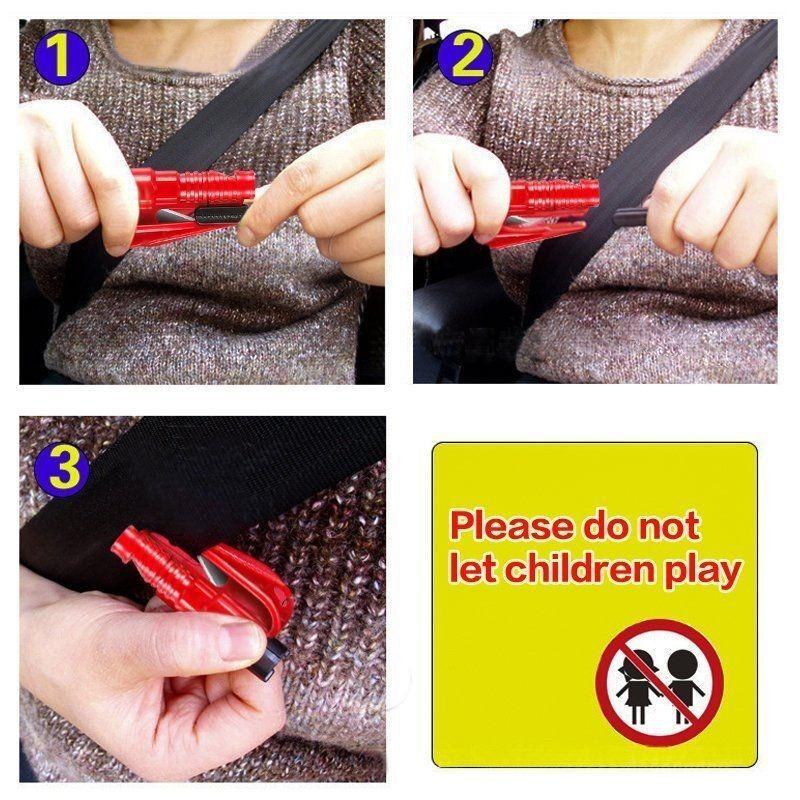 1

2

3

Please do not let children play