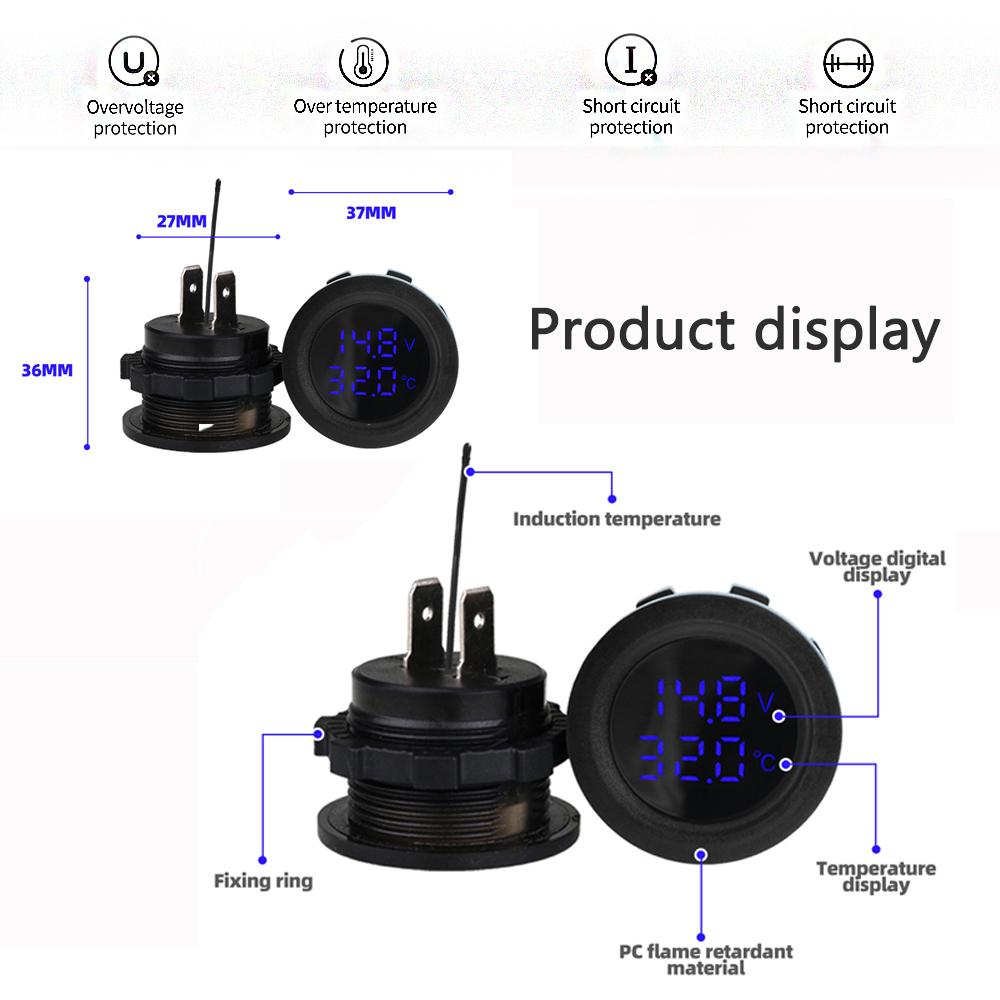 Overvoltage protection

Over temperature protection

Short circuit protection

Short circuit protection

27MM

37MM

36MM

14.8 V
32.0 °C

Product display

Induction temperature

Voltage digital display

14.8 V
32.0 °C

Fixing ring

Temperature display

PC flame retardant material