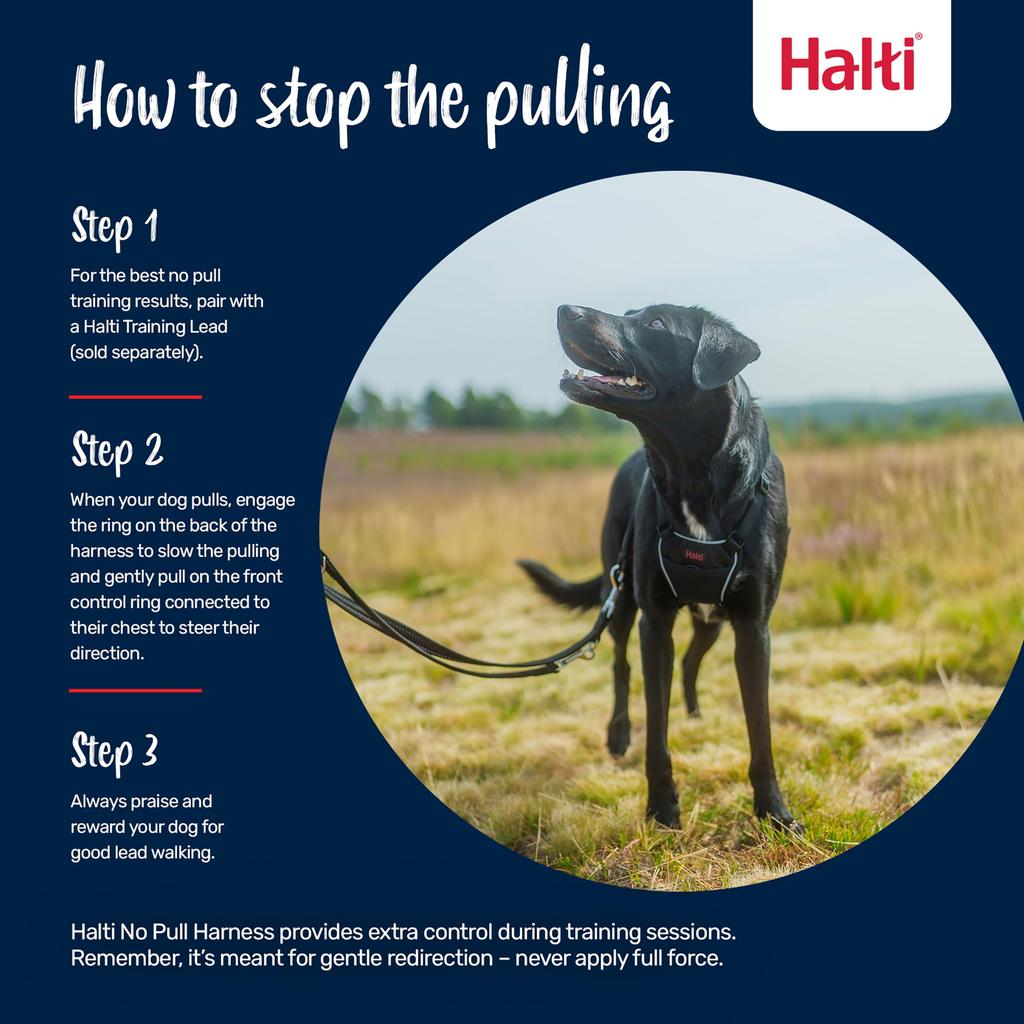 How to stop the pulling

Halti®

Step 1

For the best no pull training results, pair with a Halti Training Lead (sold separately).

Step 2

When your dog pulls, engage the ring on the back of the harness to slow the pulling and gently pull on the front control ring connected to their chest to steer their direction.

Step 3

Always praise and reward your dog for good lead walking.

Halti

Halti No Pull Harness provides extra control during training sessions. Remember, it's meant for gentle redirection – never apply full force.