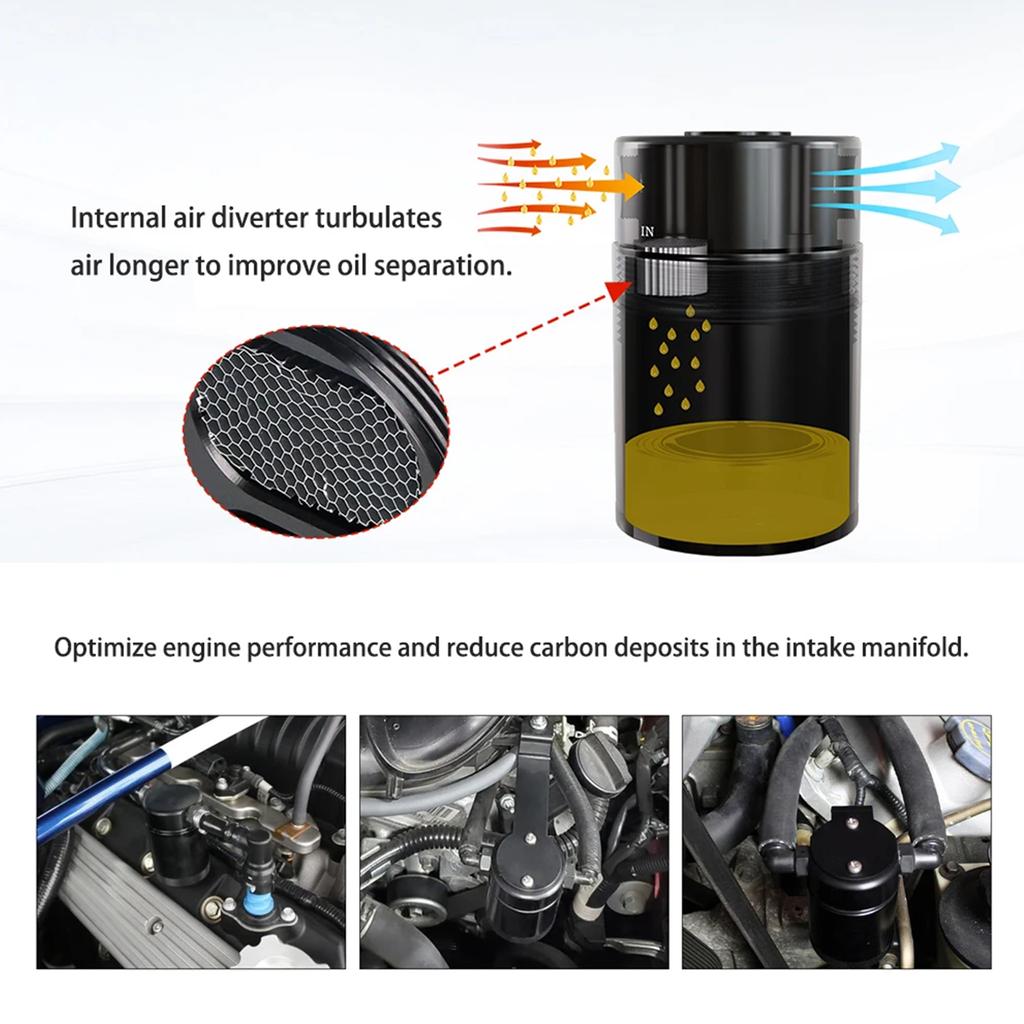 Internal air diverter turbulates air longer to improve oil separation.

IN

Optimize engine performance and reduce carbon deposits in the intake manifold.