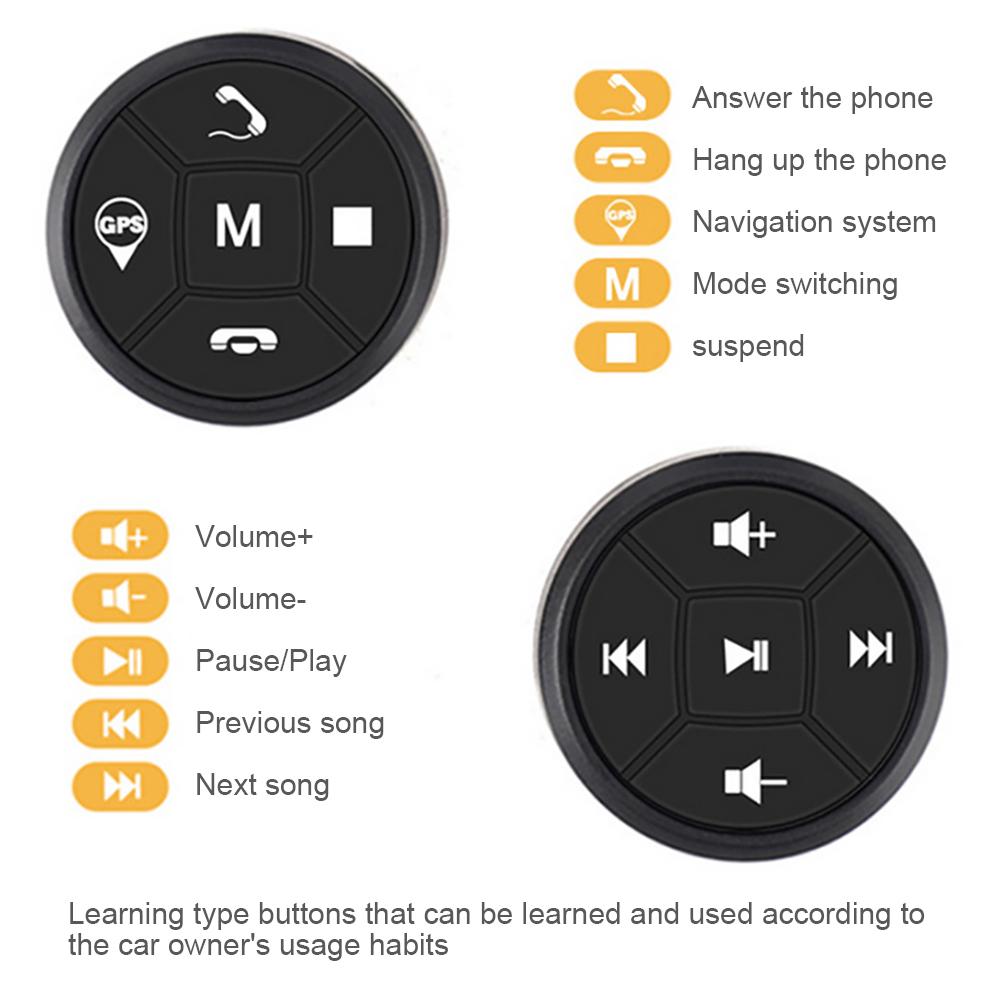 GPS
M

Answer the phone
Hang up the phone
GPS
Navigation system
M
Mode switching
suspend

Volume+
Volume-
Pause/Play
Previous song
Next song

Learning type buttons that can be learned and used according to the car owner's usage habits