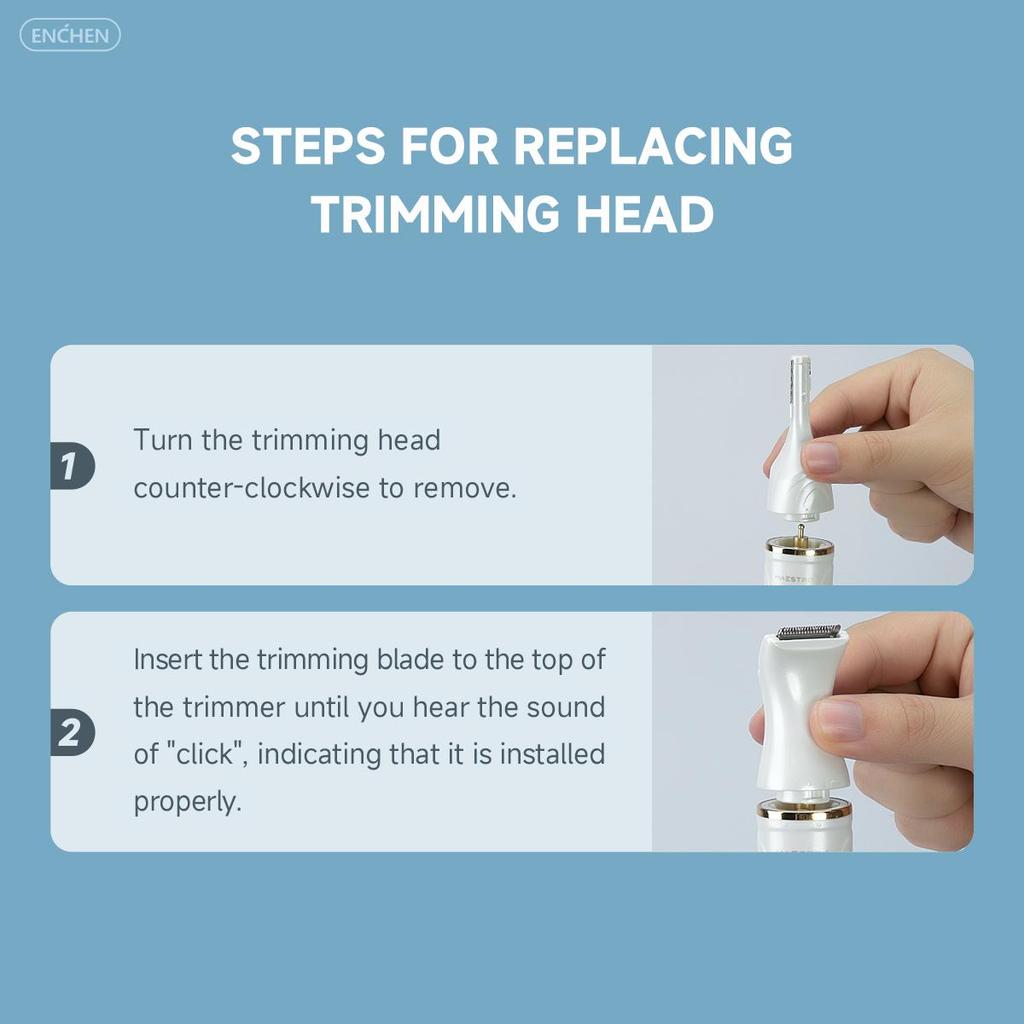 ENCHEN

STEPS FOR REPLACING TRIMMING HEAD

1

Turn the trimming head counter-clockwise to remove.

2

Insert the trimming blade to the top of the trimmer until you hear the sound of "click", indicating that it is installed properly.