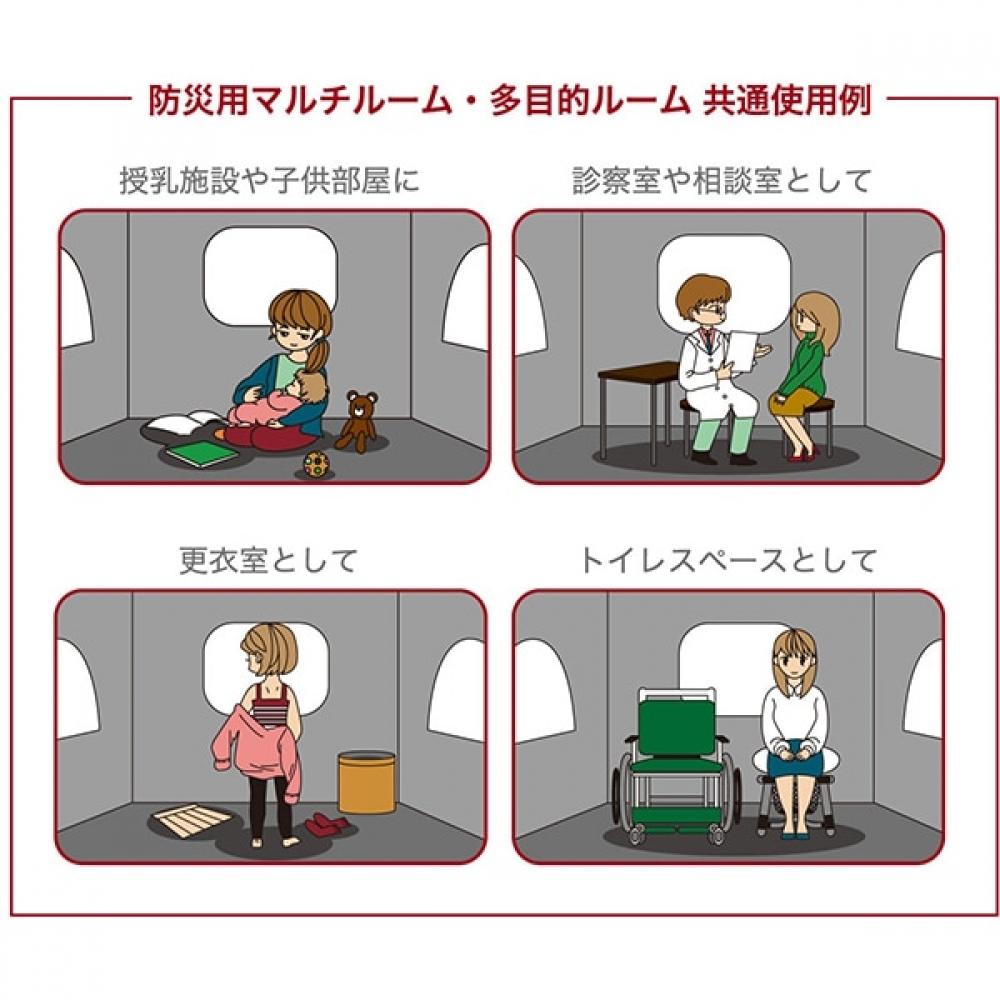 防災用マルチルーム・多目的ルーム 共通使用例

授乳施設や子供部屋に

診察室や相談室として

更衣室として

トイレスペースとして