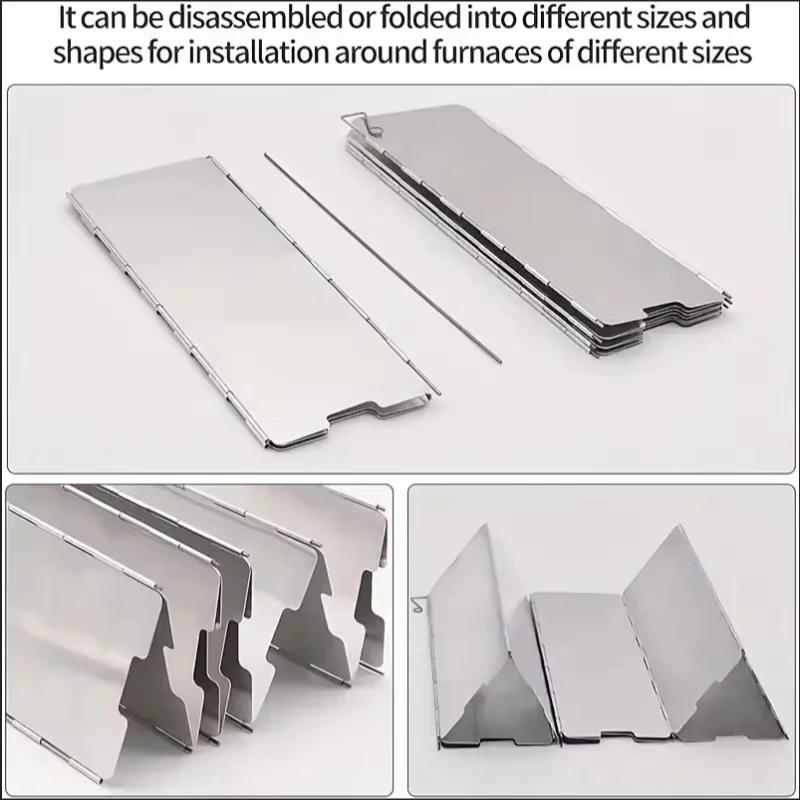 It can be disassembled or folded into different sizes and shapes for installation around furnaces of different sizes