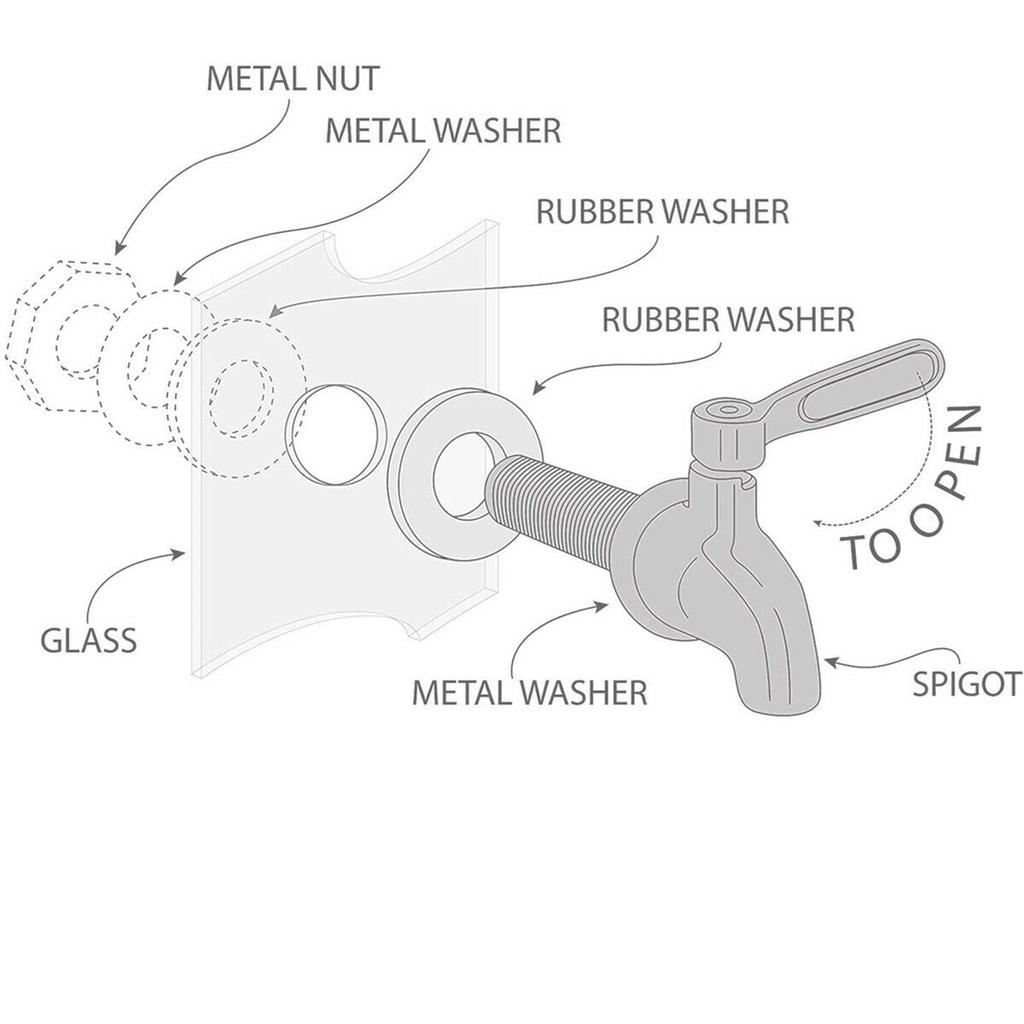 METAL NUT

METAL WASHER

RUBBER WASHER

RUBBER WASHER

TO OPEN

GLASS

METAL WASHER

SPIGOT