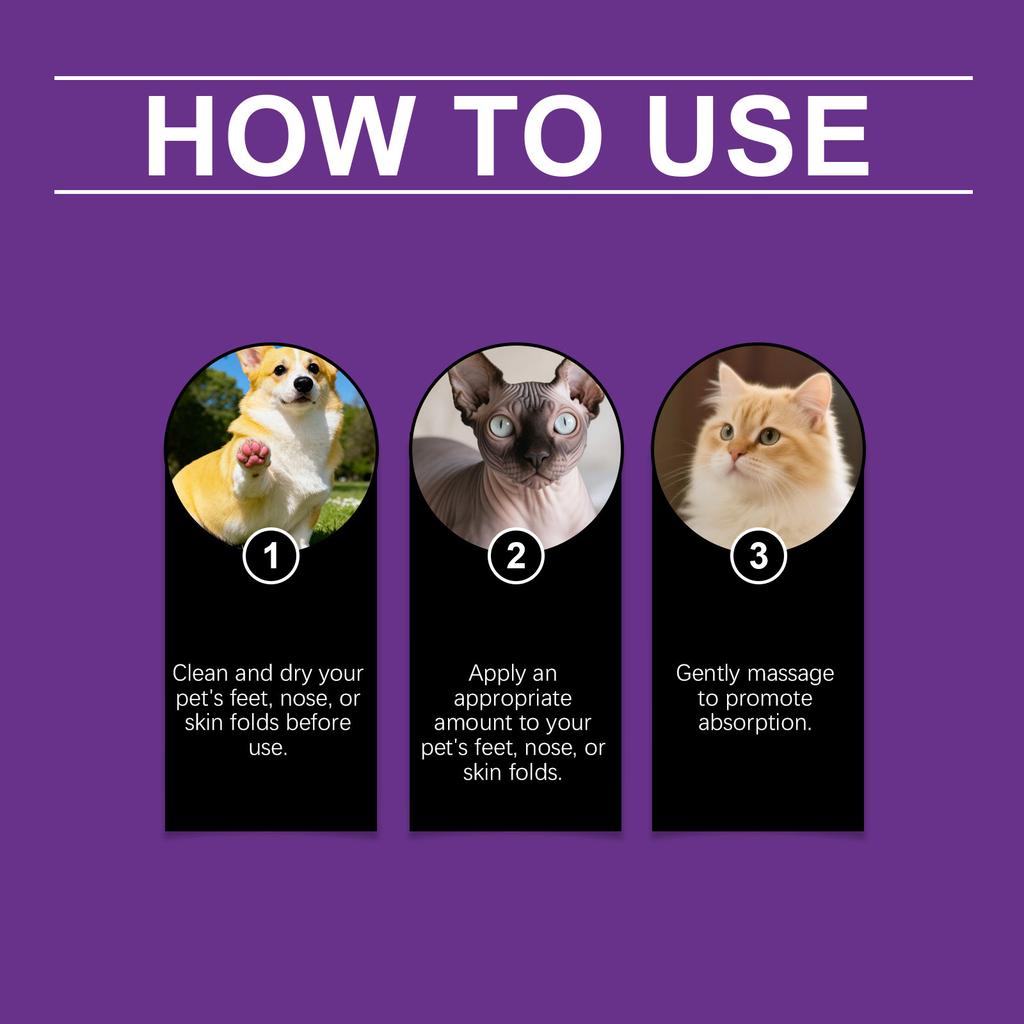 HOW TO USE

1

Clean and dry your pet's feet, nose, or skin folds before use.

2

Apply an appropriate amount to your pet's feet, nose, or skin folds.

3

Gently massage to promote absorption.