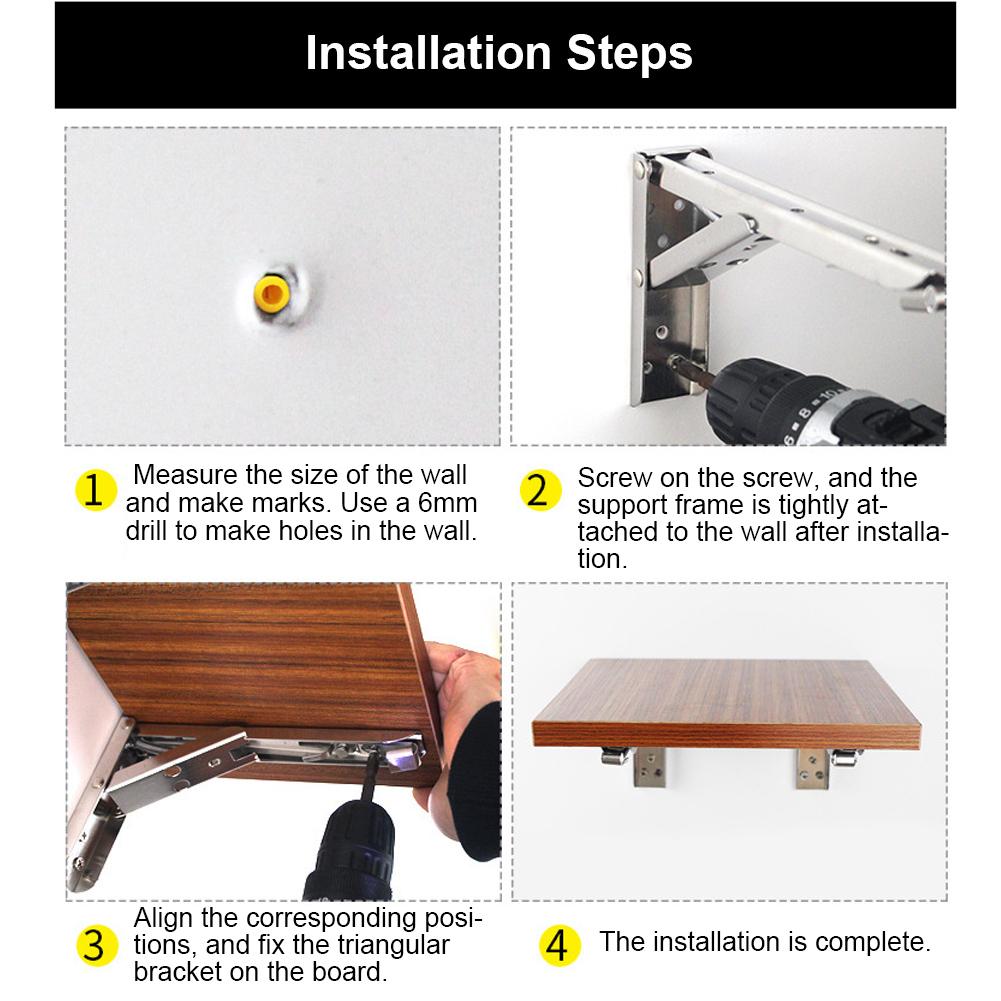 Installation Steps

1 Measure the size of the wall and make marks. Use a 6mm drill to make holes in the wall.

2 Screw on the screw, and the support frame is tightly attached to the wall after installation.

3 Align the corresponding positions, and fix the triangular bracket on the board.

4 The installation is complete.