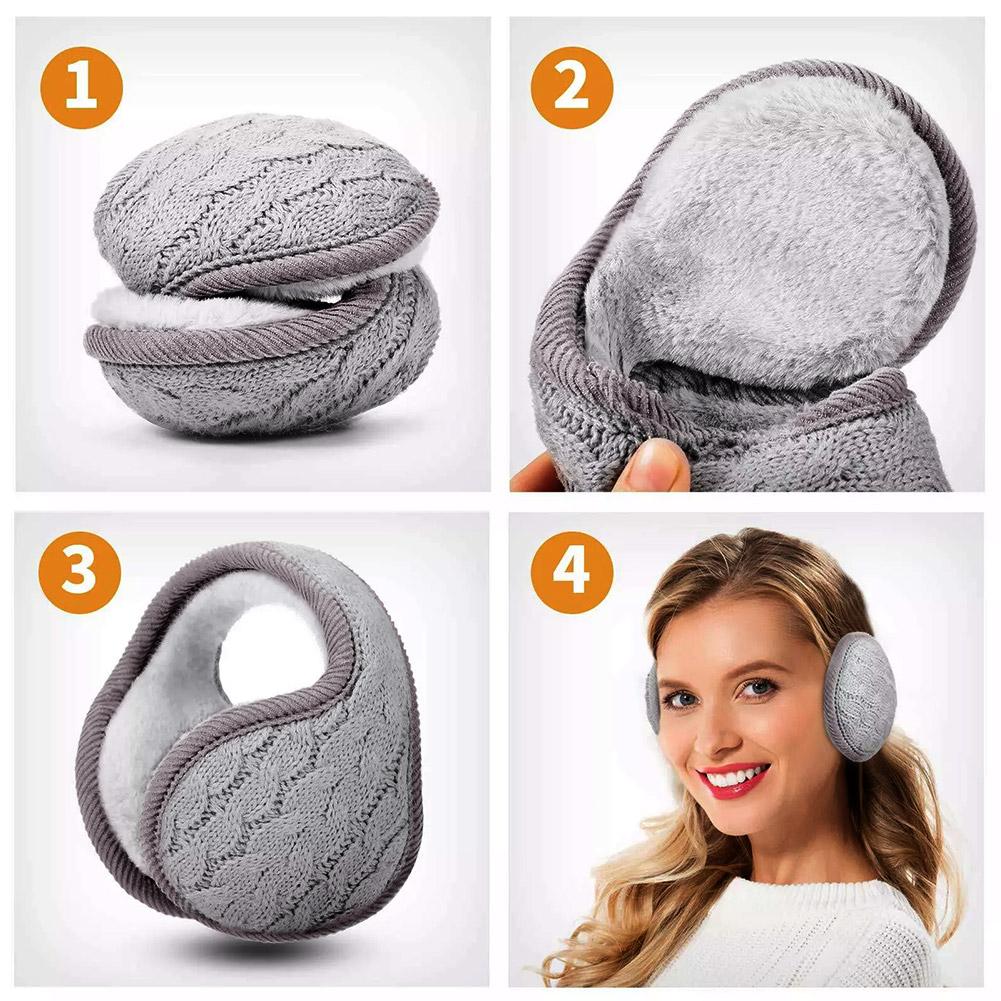 1

2

3

4