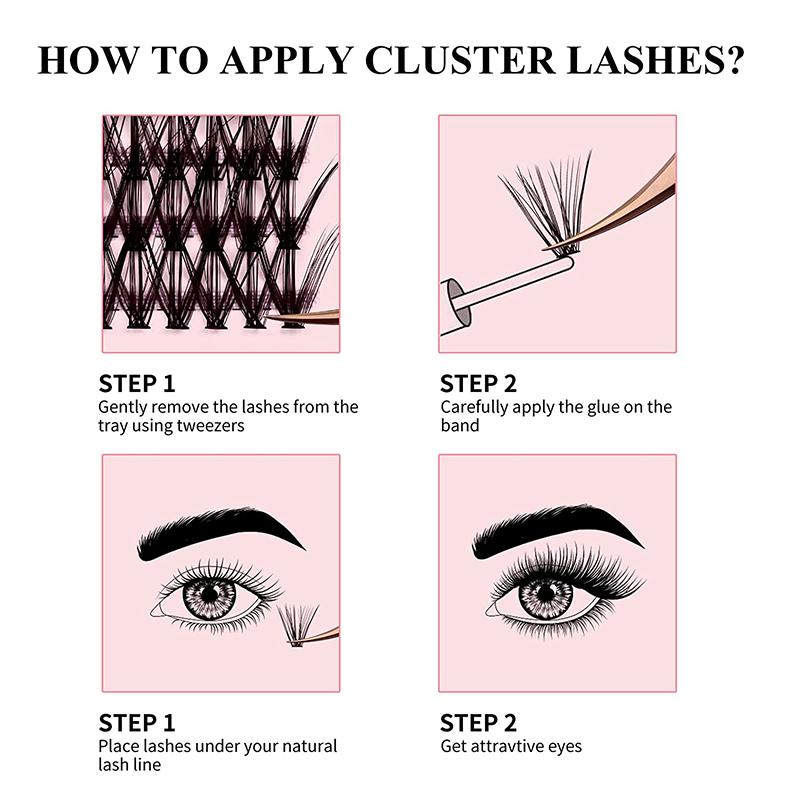 HOW TO APPLY CLUSTER LASHES?

STEP 1
Gently remove the lashes from the tray using tweezers

STEP 2
Carefully apply the glue on the band

STEP 1
Place lashes under your natural lash line

STEP 2
Get attravtive eyes