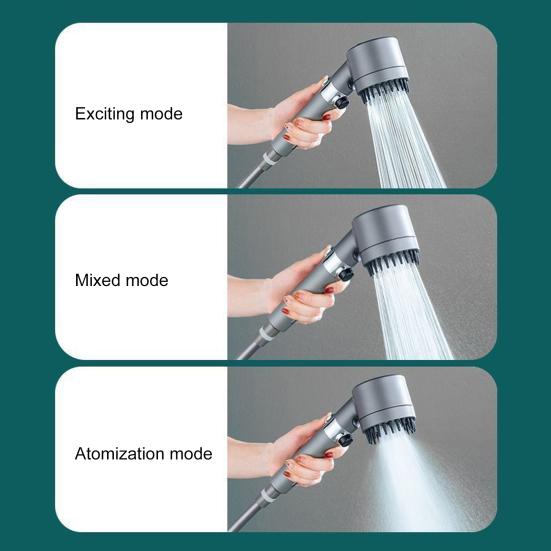 Exciting mode

Mixed mode

Atomization mode