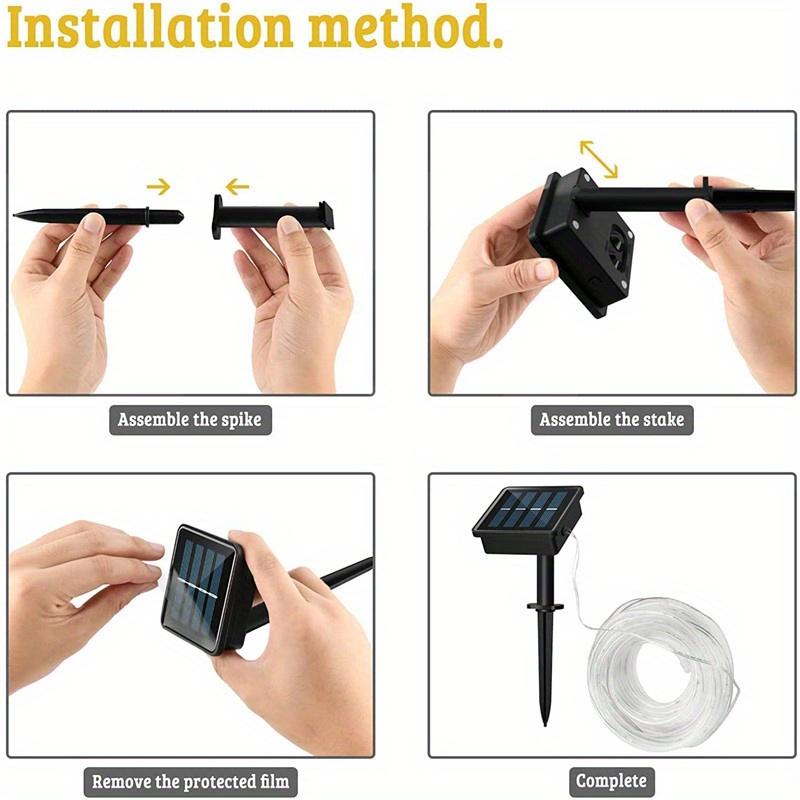 Installation method.

Assemble the spike

Assemble the stake

Remove the protected film

Complete