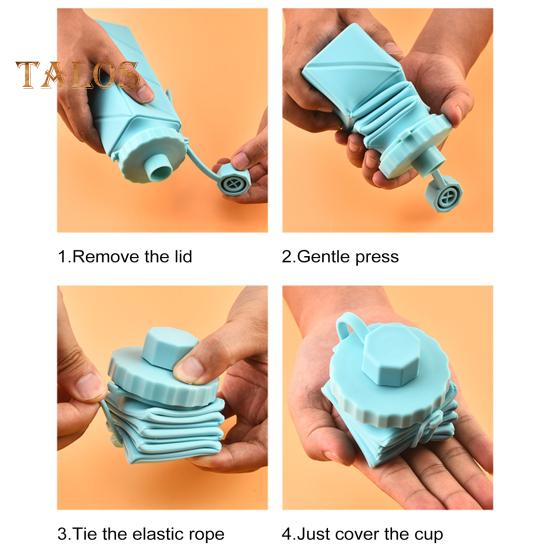 TALOS

1.Remove the lid

2.Gentle press

3.Tie the elastic rope

4.Just cover the cup