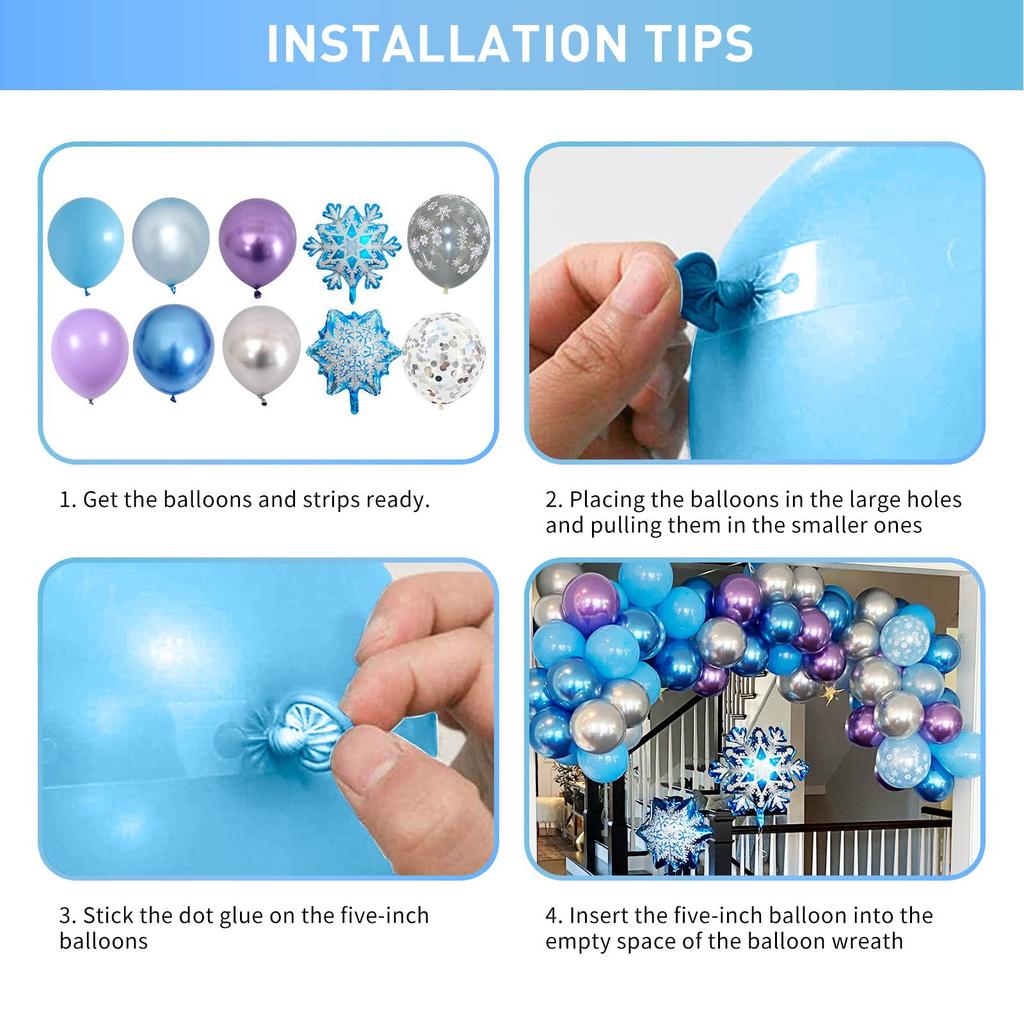 INSTALLATION TIPS

1. Get the balloons and strips ready.

2. Placing the balloons in the large holes and pulling them in the smaller ones

3. Stick the dot glue on the five-inch balloons

4. Insert the five-inch balloon into the empty space of the balloon wreath