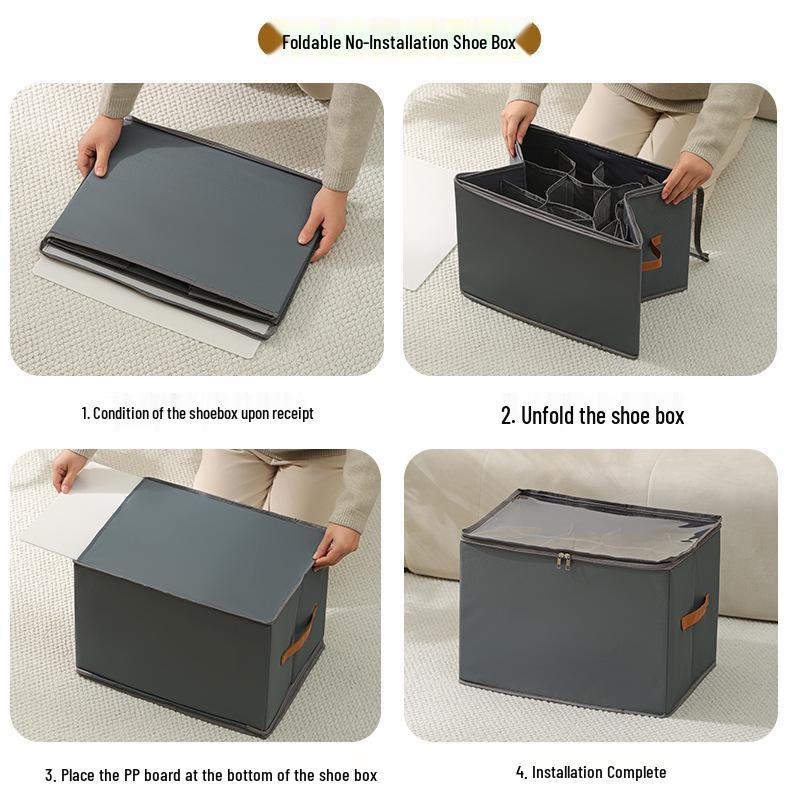 Foldable No-Installation Shoe Box

1. Condition of the shoebox upon receipt

2. Unfold the shoe box

3. Place the PP board at the bottom of the shoe box

4. Installation Complete