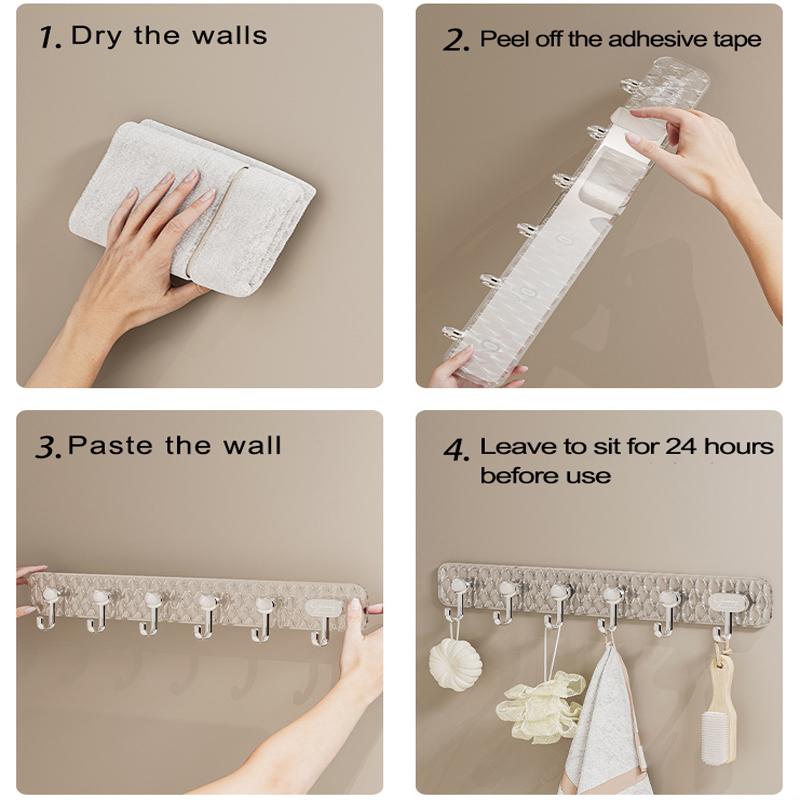 1. Dry the walls

2. Peel off the adhesive tape

3. Paste the wall

4. Leave to sit for 24 hours before use