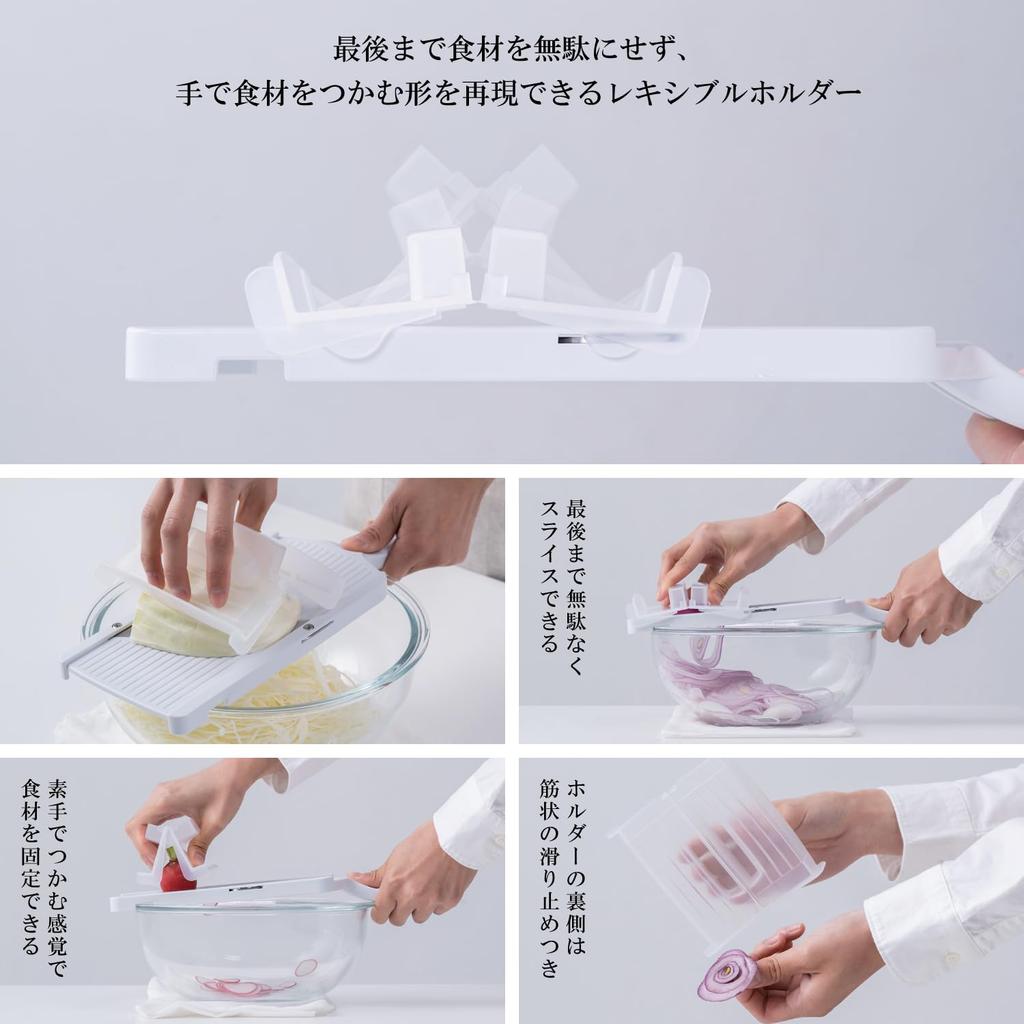 最後まで食材を無駄にせず、
手で食材をつかむ形を再現できるレキシブルホルダー

最後まで無駄なく
スライスできる

素手でつかむ感覚で
食材を固定できる

ホルダーの裏側は
筋状の滑り止めつき