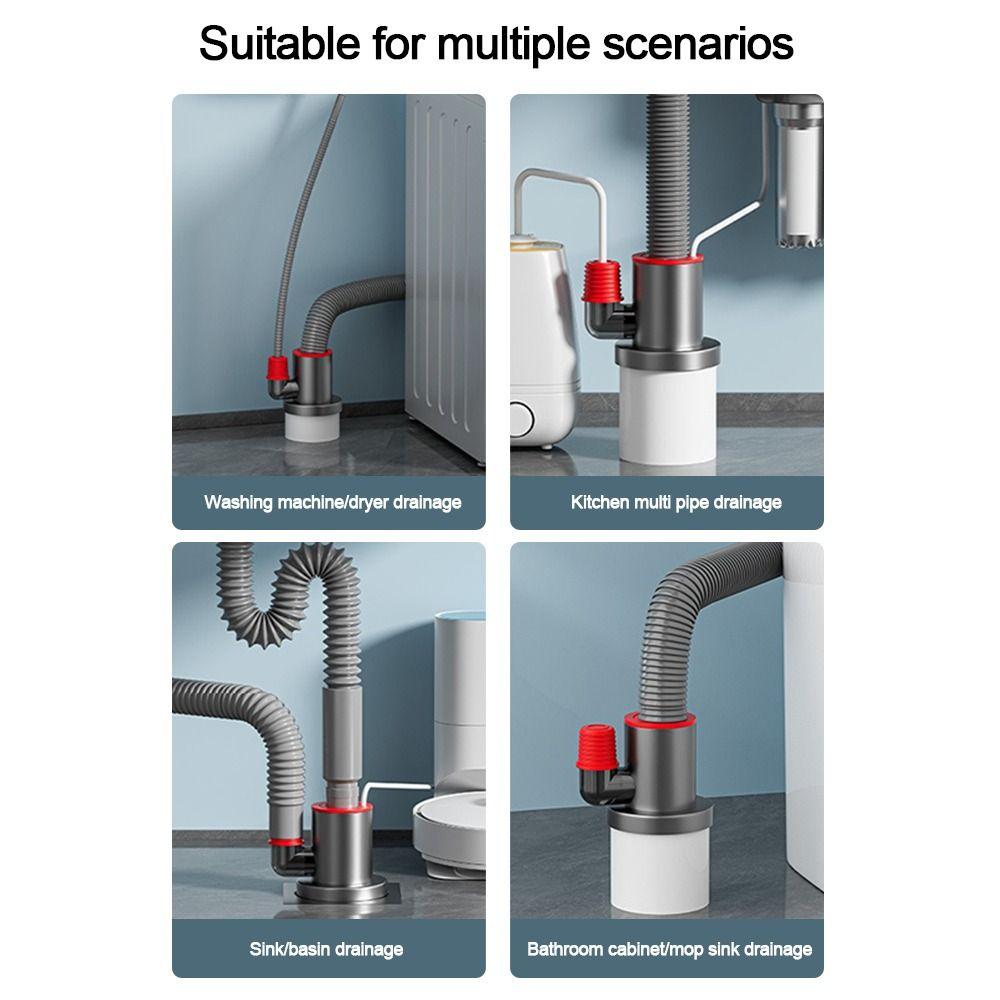 Suitable for multiple scenarios

Washing machine/dryer drainage

Kitchen multi pipe drainage

Sink/basin drainage

Bathroom cabinet/mop sink drainage