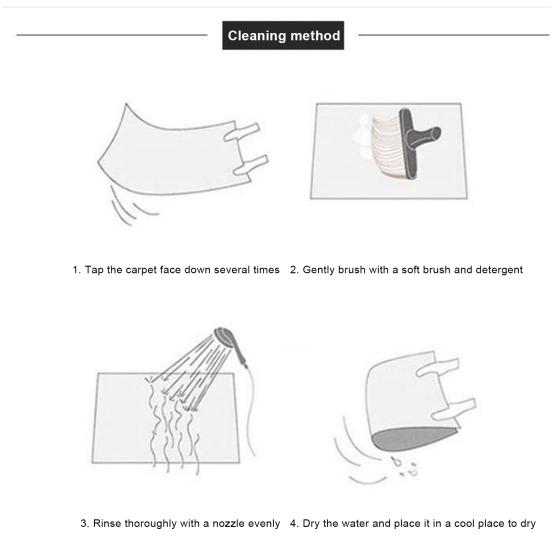 Cleaning method

1. Tap the carpet face down several times

2. Gently brush with a soft brush and detergent

3. Rinse thoroughly with a nozzle evenly

4. Dry the water and place it in a cool place to dry